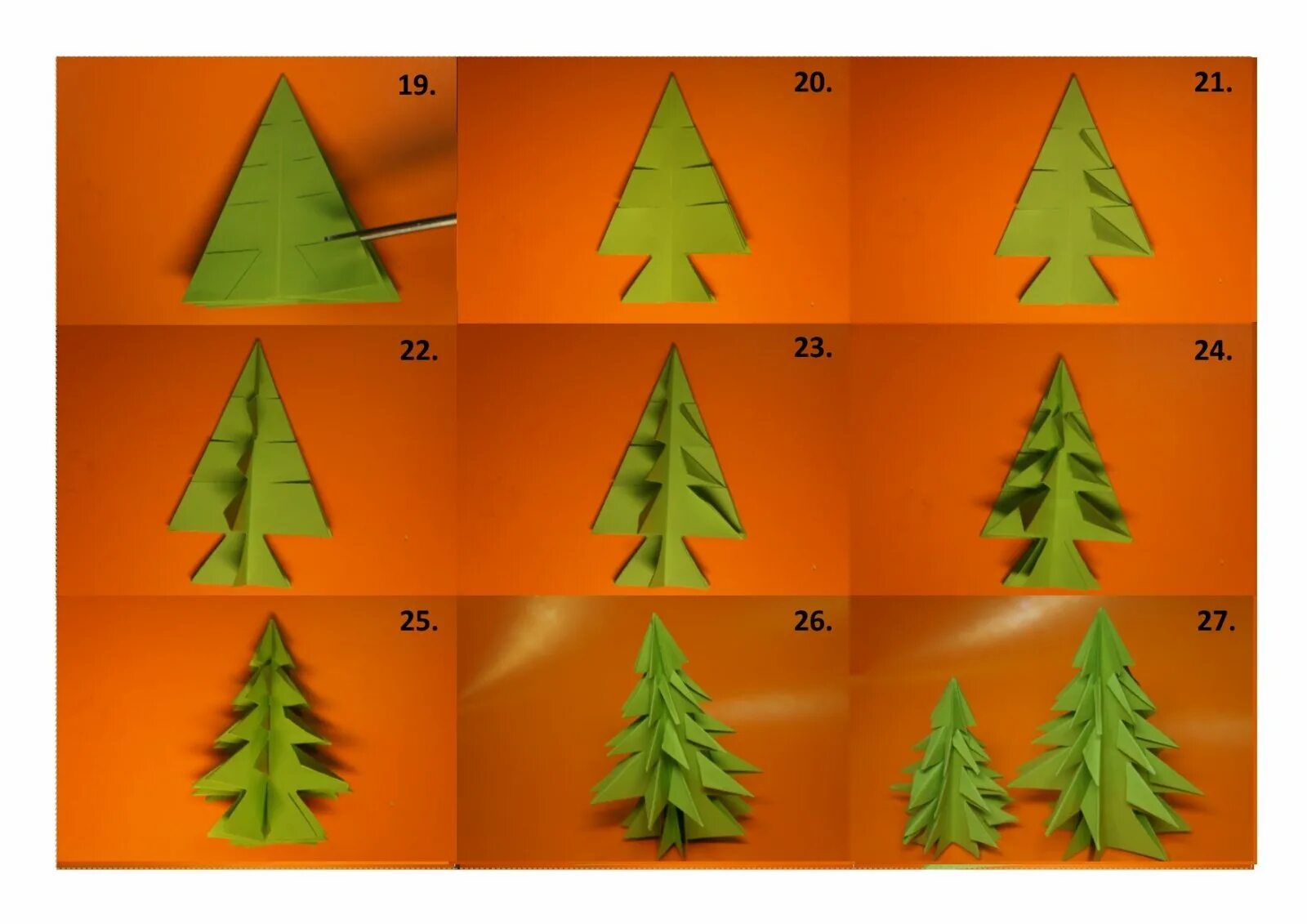 19.

20.

21.

22.

23.

24.

25.

26.

27.