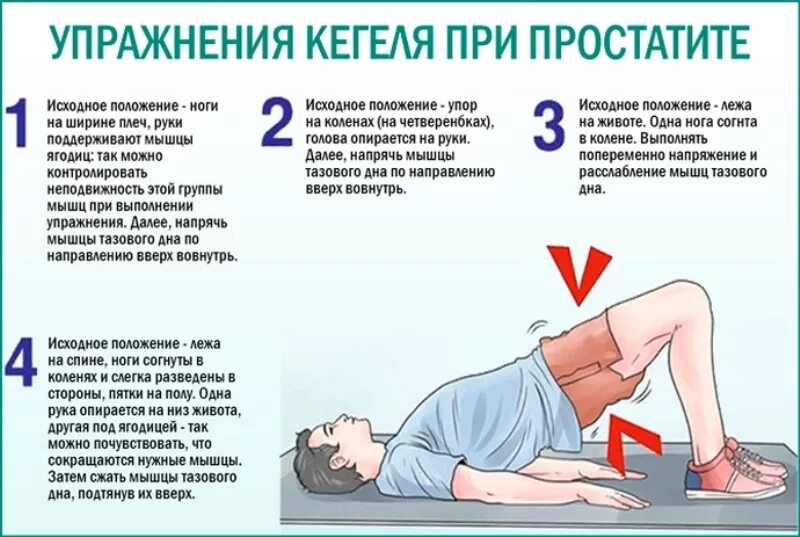 УПРАЖНЕНИЯ КЕГЕЛЯ ПРИ ПРОСТАТИТЕ

1 Исходное положение - ноги на ширине плеч, руки поддерживают мышцы ягодиц: так можно контролировать неподвижность этой группы мышц при выполнении упражнения. Далее, напрячь мышцы тазового дна по направлению вверх вовнутрь.

2 Исходное положение - упор на коленах (на четверенбках), голова опирается на руки. Далее, напрячь мышцы тазового дна по направлению вверх вовнутрь.

3 Исходное положение - лежа на животе. Одна нога согнта в колене. Выполнять попеременно напряжение и расслабление мышц тазового дна.

4 Исходное положение - лежа на спине, ноги согнуты в коленях и слегка разведены в стороны, пятки на полу. Одна рука опирается на низ живота, другая под ягодицей - так можно почувствовать, что сокращаются нужные мышцы. Затем сжать мышцы тазового дна, подтянув их вверх.