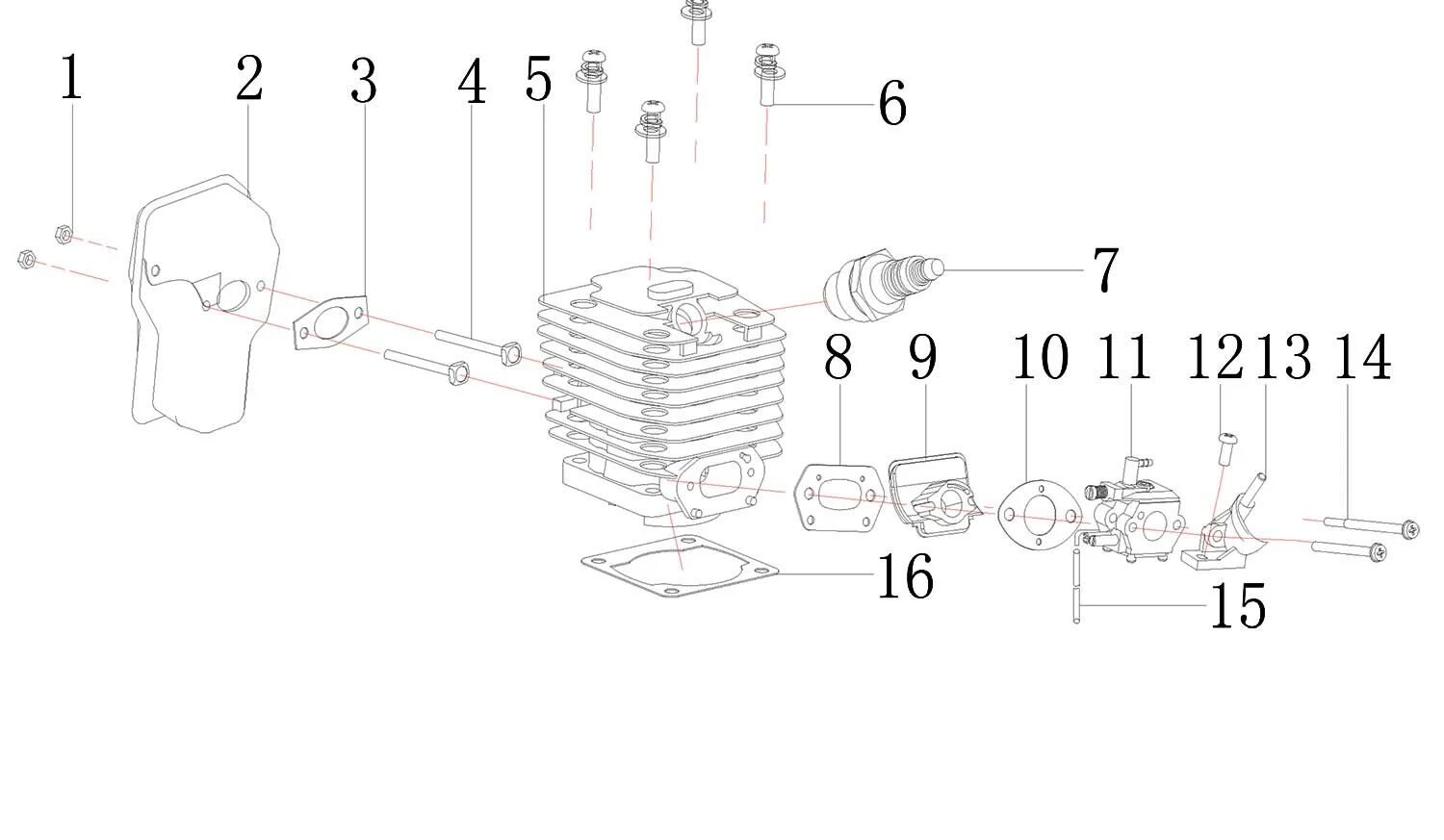 1
2
3
4
5
6
7
8
9
10
11
12
13
14
16
15