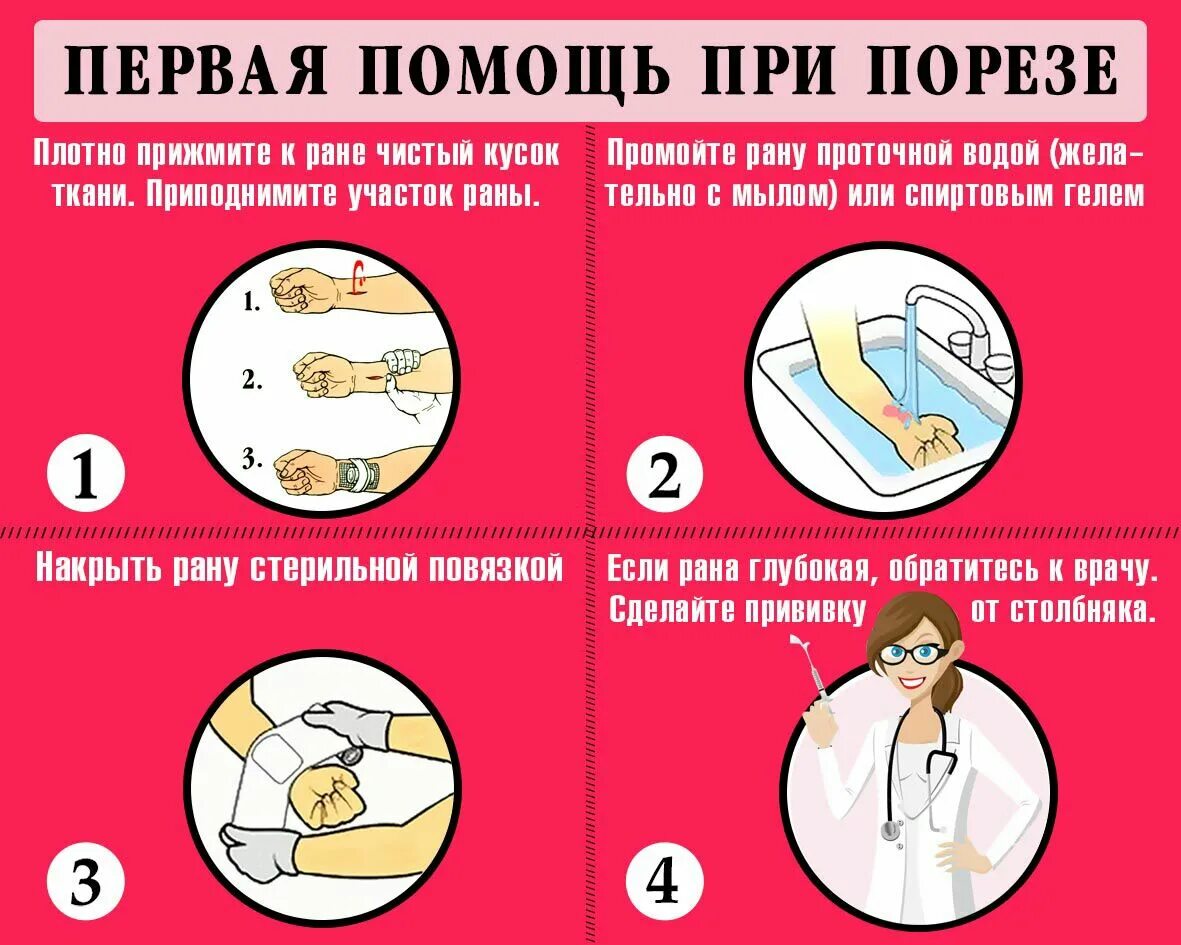 ПЕРВАЯ ПОМОЩЬ ПРИ ПОРЕЗЕ

Плотно прижмите к ране чистый кусок ткани. Приподнимите участок раны.

1.
2.
3.

1

Промойте рану проточной водой (желательно с мылом) или спиртовым гелем

2

Накрыть рану стерильной повязкой

3

Если рана глубокая, обратитесь к врачу. Сделайте прививку от столбняка.

4