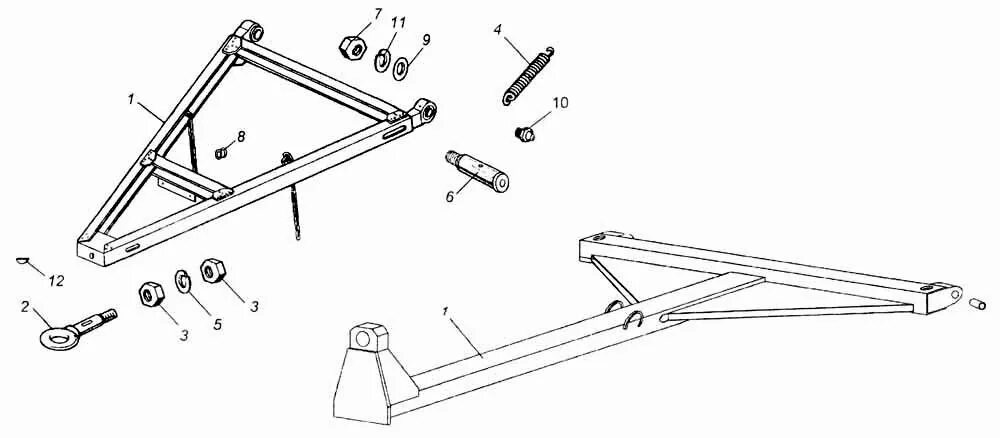 7
11
9
4
1
10
8
6
12
2
3
5
3
1