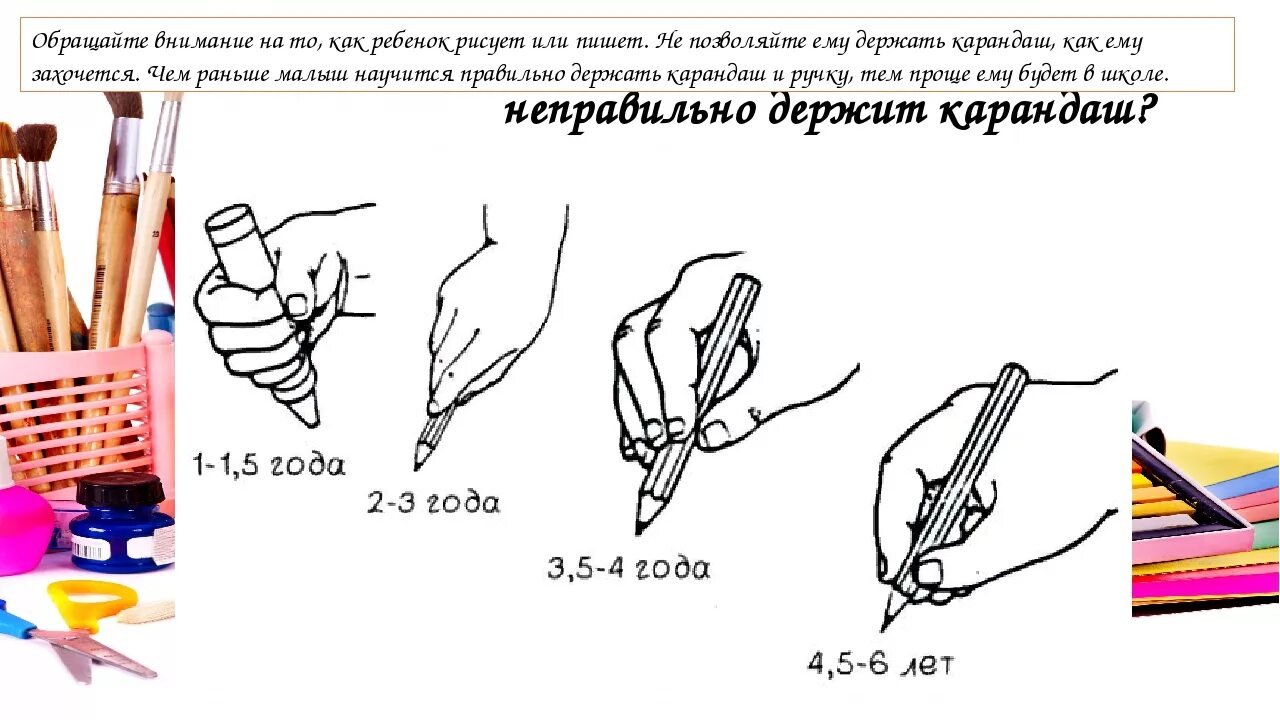 Обращайте внимание на то, как ребенок рисует или пишет. Не позволяйте ему держать карандаш, как ему захочется. Чем раньше малыш научится правильно держать карандаш и ручку, тем проще ему будет в школе.

неправильно держит карандаш?

1-1,5 года

2-3 года

3,5-4 года

4,5-6 лет