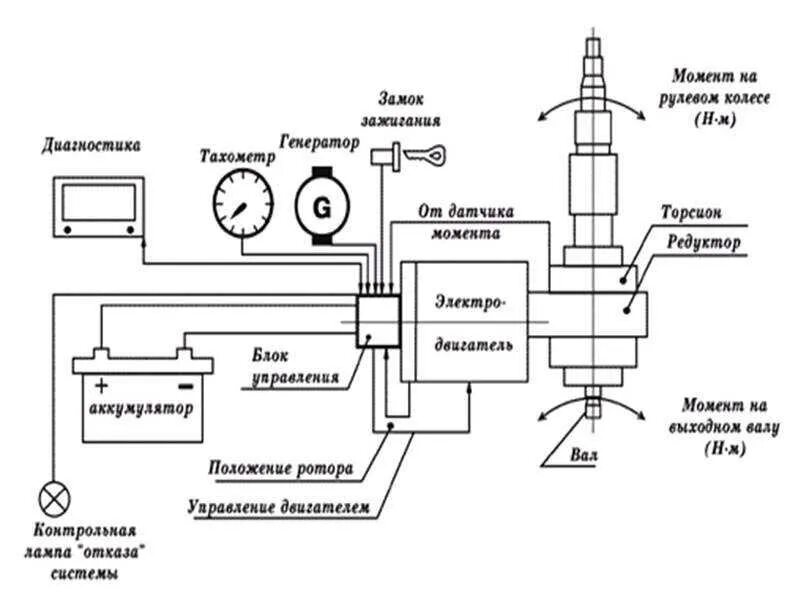 Момент на рулевом колесе (Н·м)

Замок зажигания

Диагностика

Тахометр

Генератор

G

От датчика момента

Торсион

Редуктор

Электро-двигатель

Блок управления

+

−

аккумулятор

Момент на выходном валу (Н·м)

Вал

Положение ротора

Управление двигателем

Контрольная лампа "отказа" системы