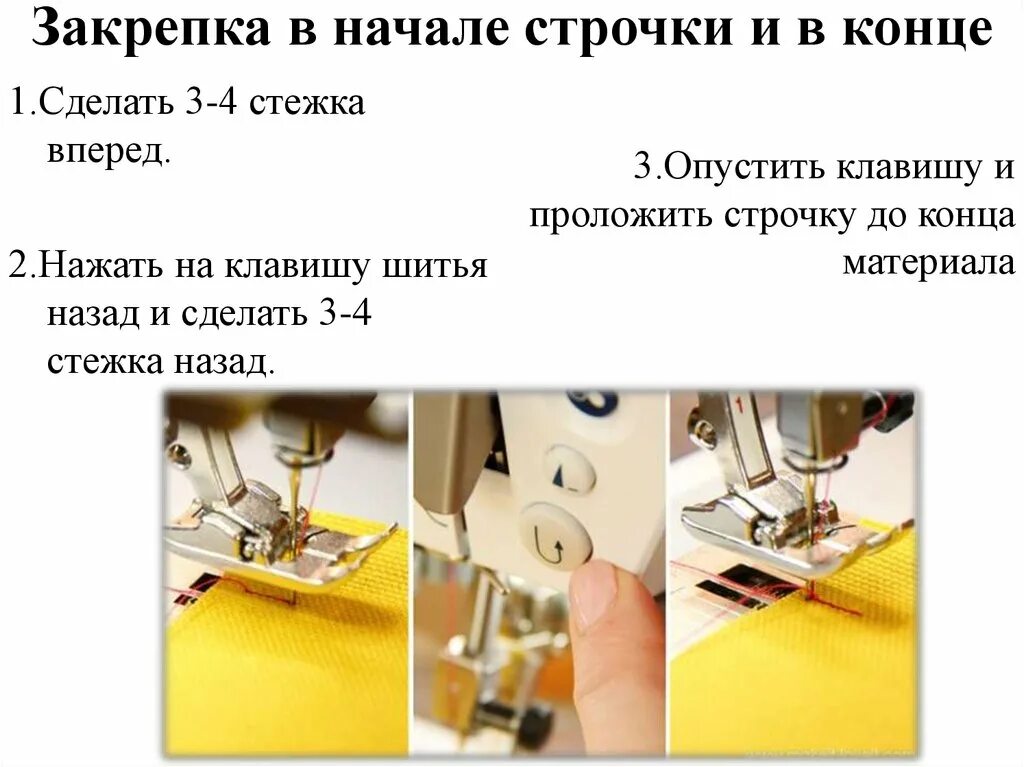 Закрепка в начале строчки и в конце

1.Сделать 3-4 стежка вперед.

2.Нажать на клавишу шитья назад и сделать 3-4 стежка назад.

3.Опустить клавишу и проложить строчку до конца материала