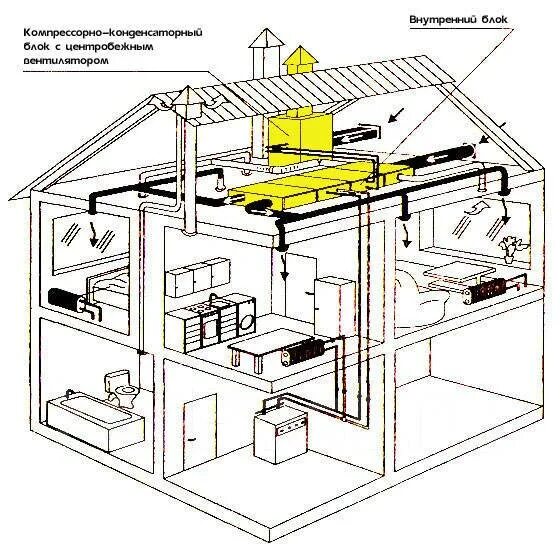 Компрессорно-конденсаторный блок с центробежным вентилятором

Внутренний блок