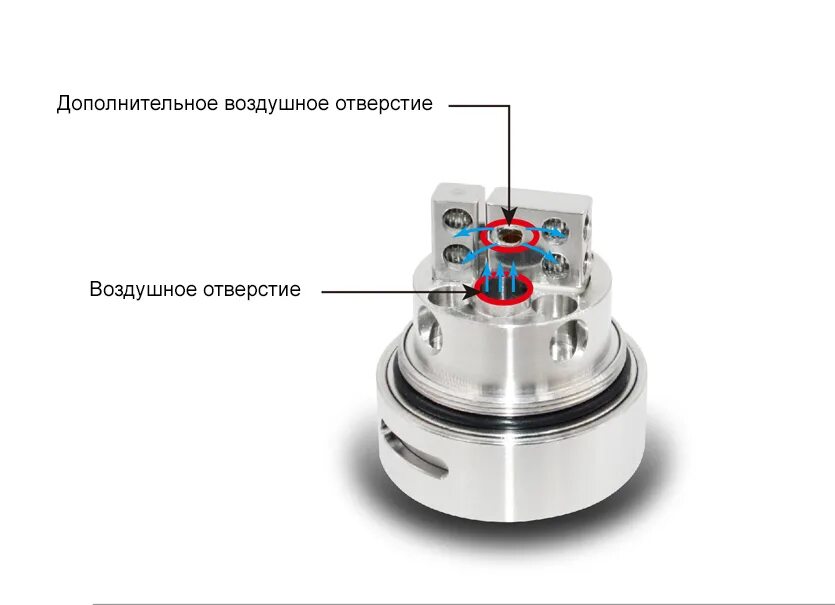 Дополнительное воздушное отверстие

Воздушное отверстие