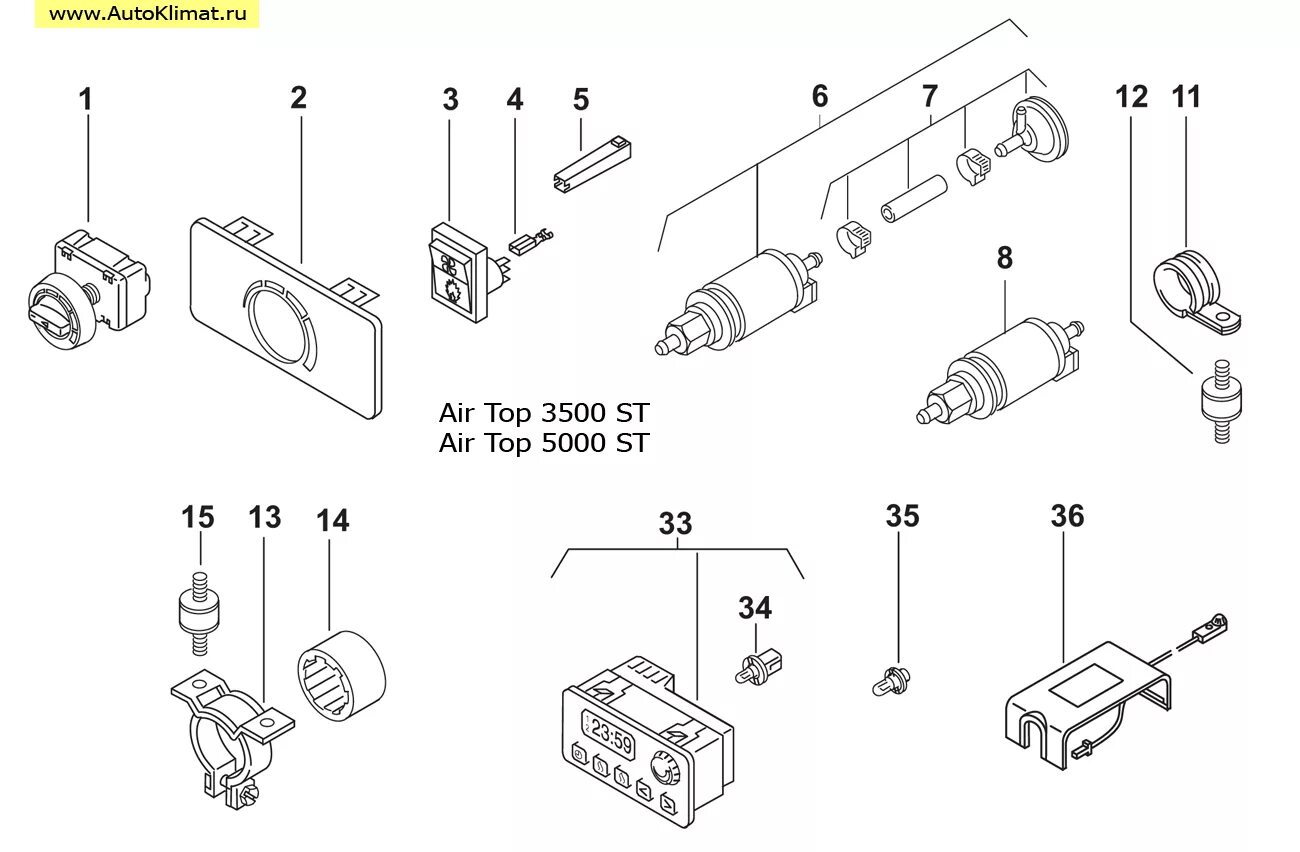 www.AutoKlimat.ru

1
2
3
4
5
6
7
12
11
8

Air Top 3500 ST
Air Top 5000 ST

15
13
14
33
34
35
36

23:59