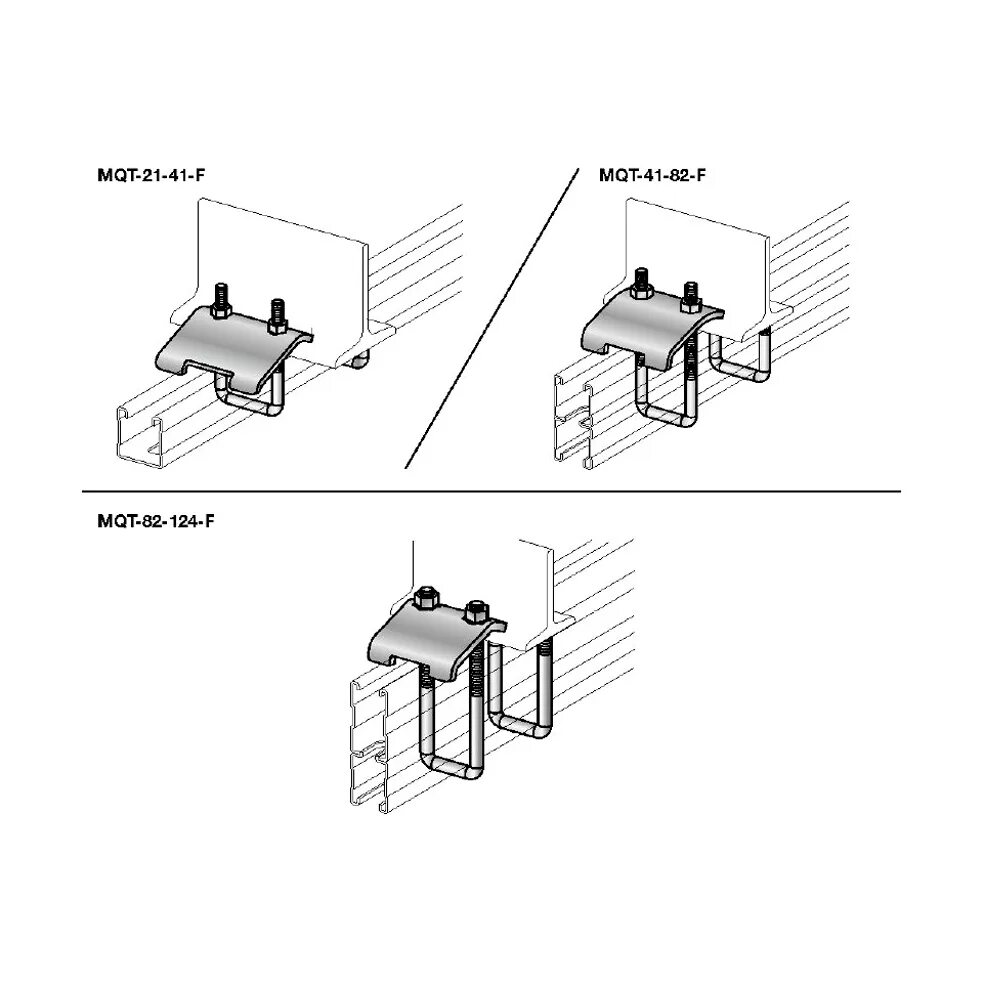 MQT-21-41-F

MQT-41-82-F

MQT-82-124-F