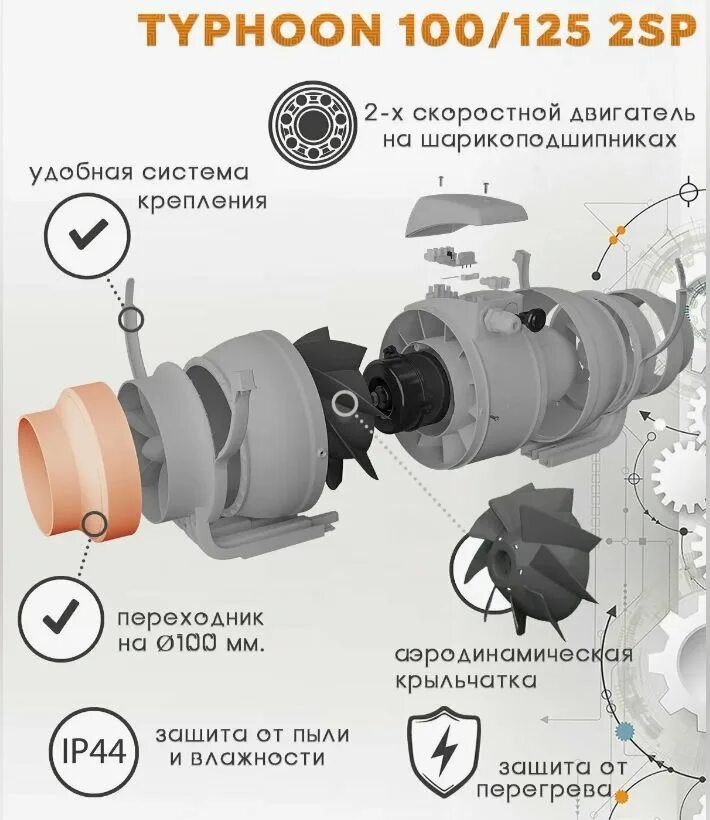 TYPHOON 100/125 2SP

2-х скоростной двигатель на шарикоподшипниках

удобная система крепления

переходник на ø100 мм.

аэродинамическая крыльчатка

IP44

защита от пыли и влажности

защита от перегрева