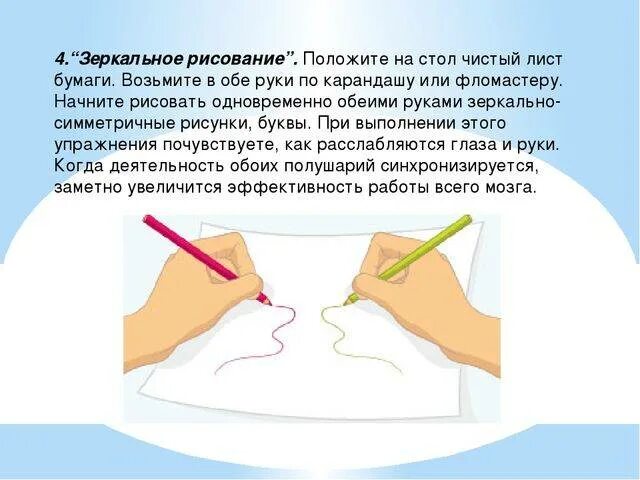 4.“Зеркальное рисование”. Положите на стол чистый лист бумаги. Возьмите в обе руки по карандашу или фломастеру. Начните рисовать одновременно обеими руками зеркально-симметричные рисунки, буквы. При выполнении этого упражнения почувствуете, как расслабляются глаза и руки. Когда деятельность обоих полушарий синхронизируется, заметно увеличится эффективность работы всего мозга.