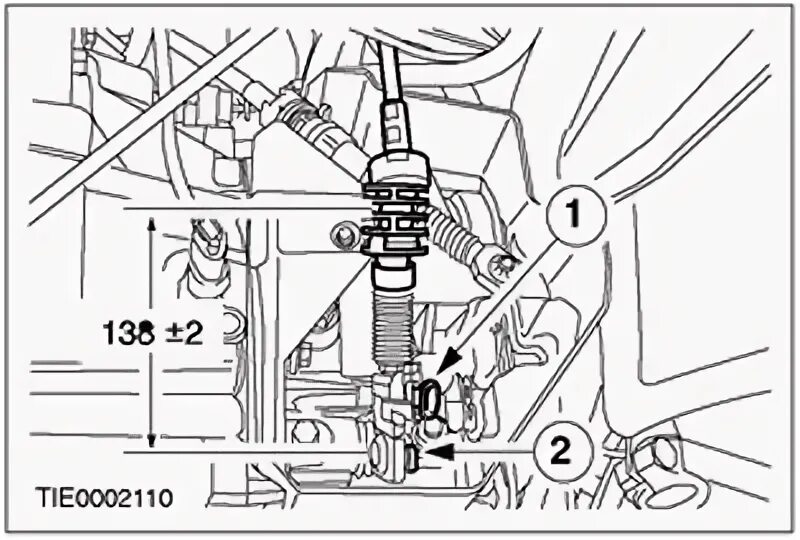 1

138 ±2

2

TIE0002110