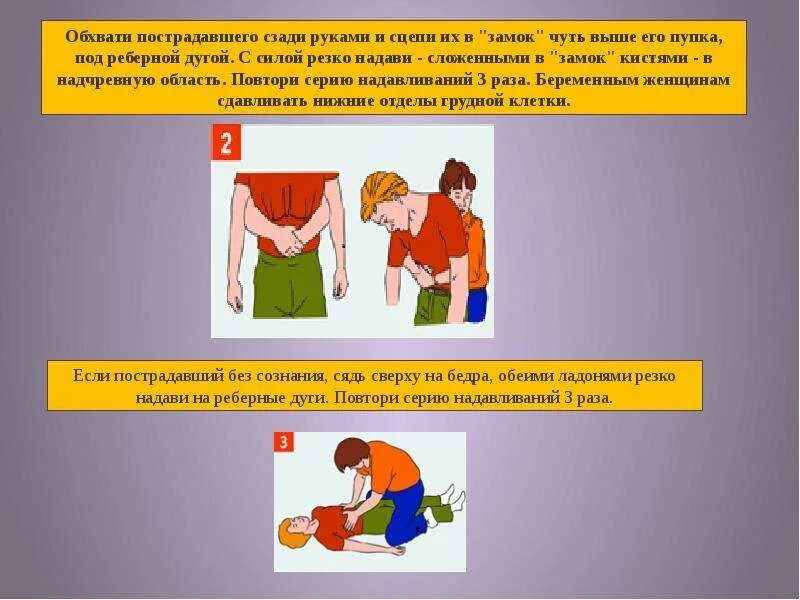 Обхвати пострадавшего сзади руками и сцепи их в "замок" чуть выше его пупка, под реберной дугой. С силой резко надави - сложенными в "замок" кистями - в надчревную область. Повтори серию надавливаний 3 раза. Беременным женщинам сдавливать нижние отделы грудной клетки.

2

Если пострадавший без сознания, сядь сверху на бедра, обеими ладонями резко надави на реберные дуги. Повтори серию надавливаний 3 раза.

3