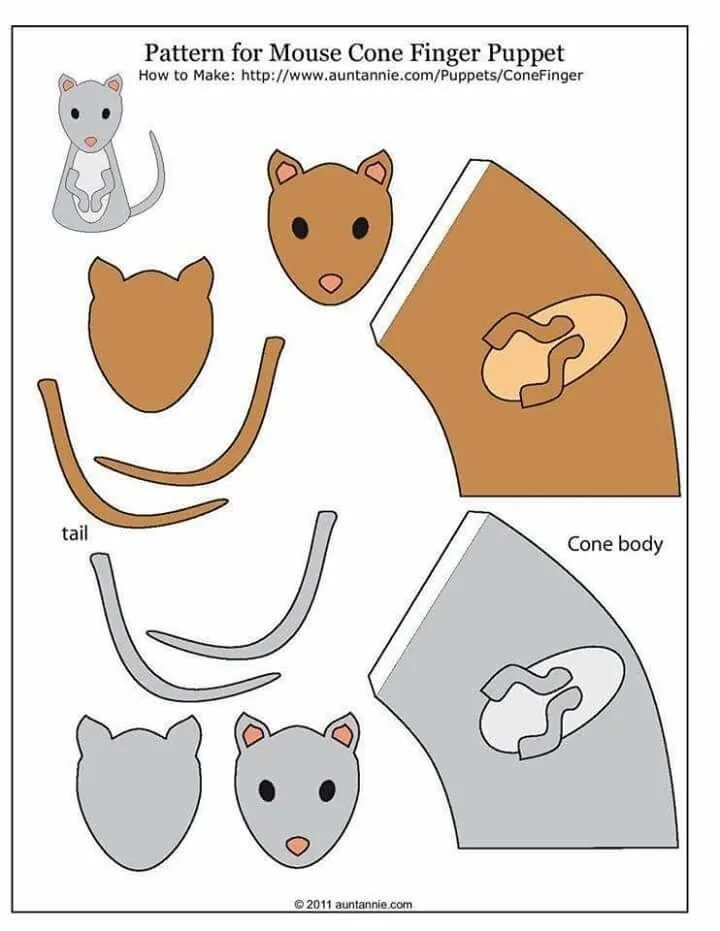 Pattern for Mouse Cone Finger Puppet
How to Make: http://www.auntannie.com/Puppets/ConeFinger

tail

Cone body

© 2011 auntannie.com