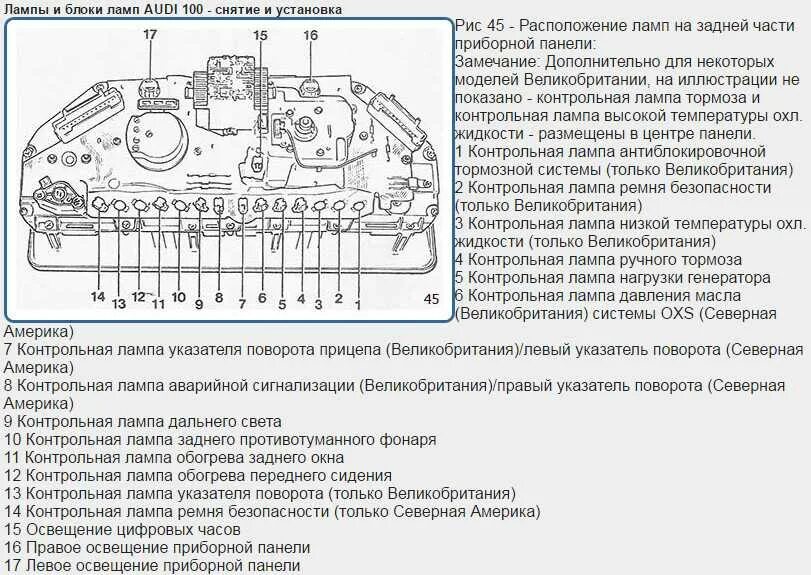 Лампы и блоки ламп AUDI 100 - снятие и установка

17 15 16

14 13 12 11 10 9 8 7 6 5 4 3 2 1 45

Рис 45 - Расположение ламп на задней части приборной панели:
Замечание: Дополнительно для некоторых моделей Великобритании, на иллюстрации не показано - контрольная лампа тормоза и контрольная лампа высокой температуры охл. жидкости - размещены в центре панели.
1 Контрольная лампа антиблокировочной тормозной системы (только Великобритания)
2 Контрольная лампа ремня безопасности (только Великобритания)
3 Контрольная лампа низкой температуры охл. жидкости (только Великобритания)
4 Контрольная лампа ручного тормоза
5 Контрольная лампа нагрузки генератора
6 Контрольная лампа давления масла (Великобритания) системы OXS (Северная Америка)
7 Контрольная лампа указателя поворота прицепа (Великобритания)/левый указатель поворота (Северная Америка)
8 Контрольная лампа аварийной сигнализации (Великобритания)/правый указатель поворота (Северная Америка)
9 Контрольная лампа дальнего света
10 Контрольная лампа заднего противотуманного фонаря
11 Контрольная лампа обогрева заднего окна
12 Контрольная лампа обогрева переднего сидения
13 Контрольная лампа указателя поворота (только Великобритания)
14 Контрольная лампа ремня безопасности (только Северная Америка)
15 Освещение цифровых часов
16 Правое освещение приборной панели
17 Левое освещение приборной панели