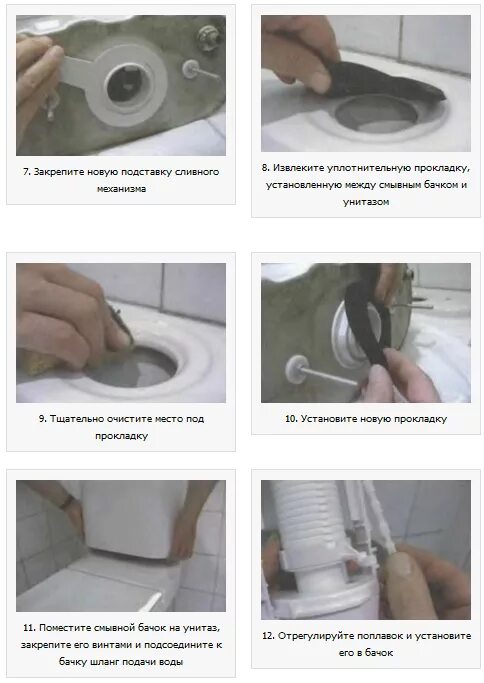 7. Закрепите новую подставку сливного механизма

8. Извлеките уплотнительную прокладку, установленную между смывным бачком и унитазом

9. Тщательно очистите место под прокладку

10. Установите новую прокладку

11. Поместите смывной бачок на унитаз, закрепите его винтами и подсоедините к бачку шланг подачи воды

12. Отрегулируйте поплавок и установите его в бачок