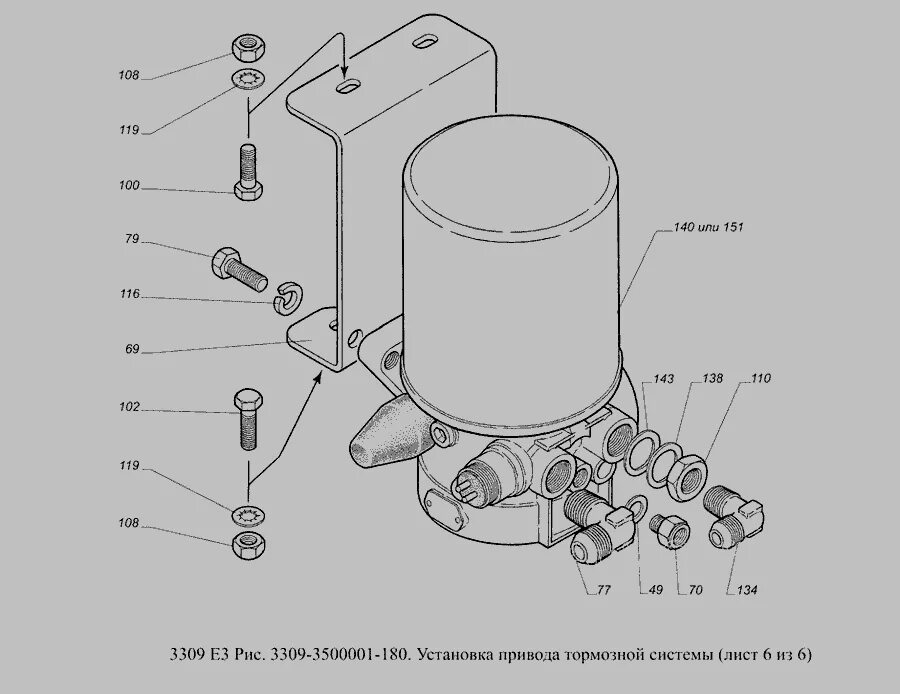 108
119
100
79
116
69
102
119
108
140 или 151
143
138
110
77
49
70
134

3309 Е3 Рис. 3309-3500001-180. Установка привода тормозной системы (лист 6 из 6)