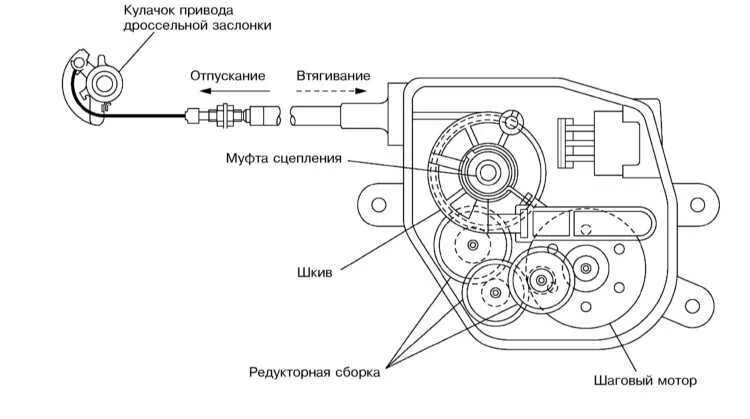 Кулачок привода дроссельной заслонки

Отпускание

Втягивание

Муфта сцепления

Шкив

Редукторная сборка

Шаговый мотор