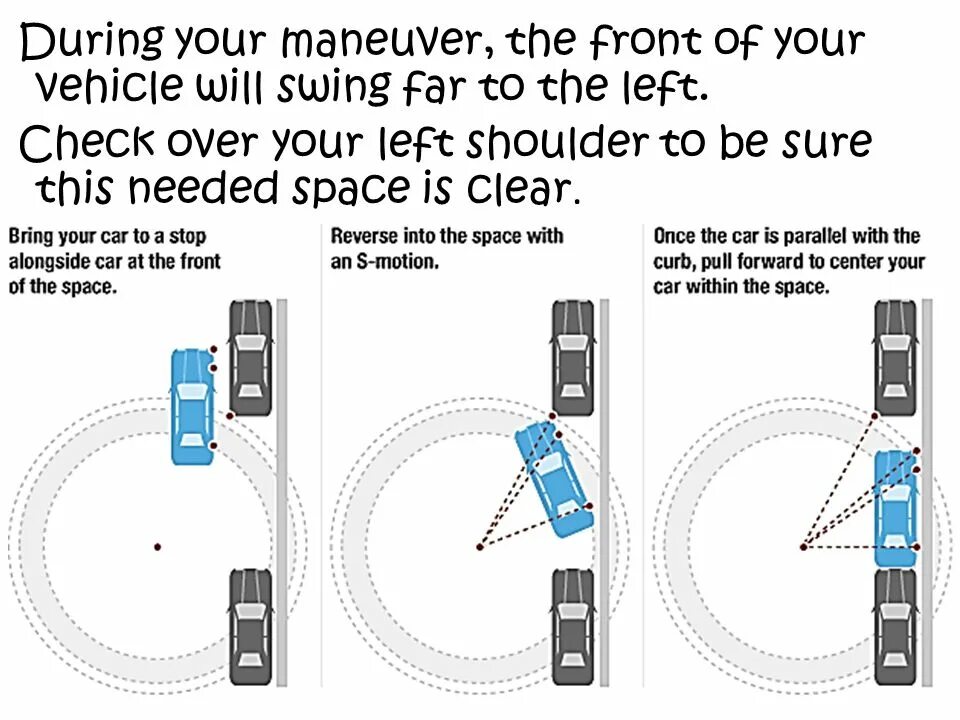 During your maneuver, the front of your vehicle will swing far to the left.

Check over your left shoulder to be sure this needed space is clear.

Bring your car to a stop alongside car at the front of the space.

Reverse into the space with an S-motion.

Once the car is parallel with the curb, pull forward to center your car within the space.