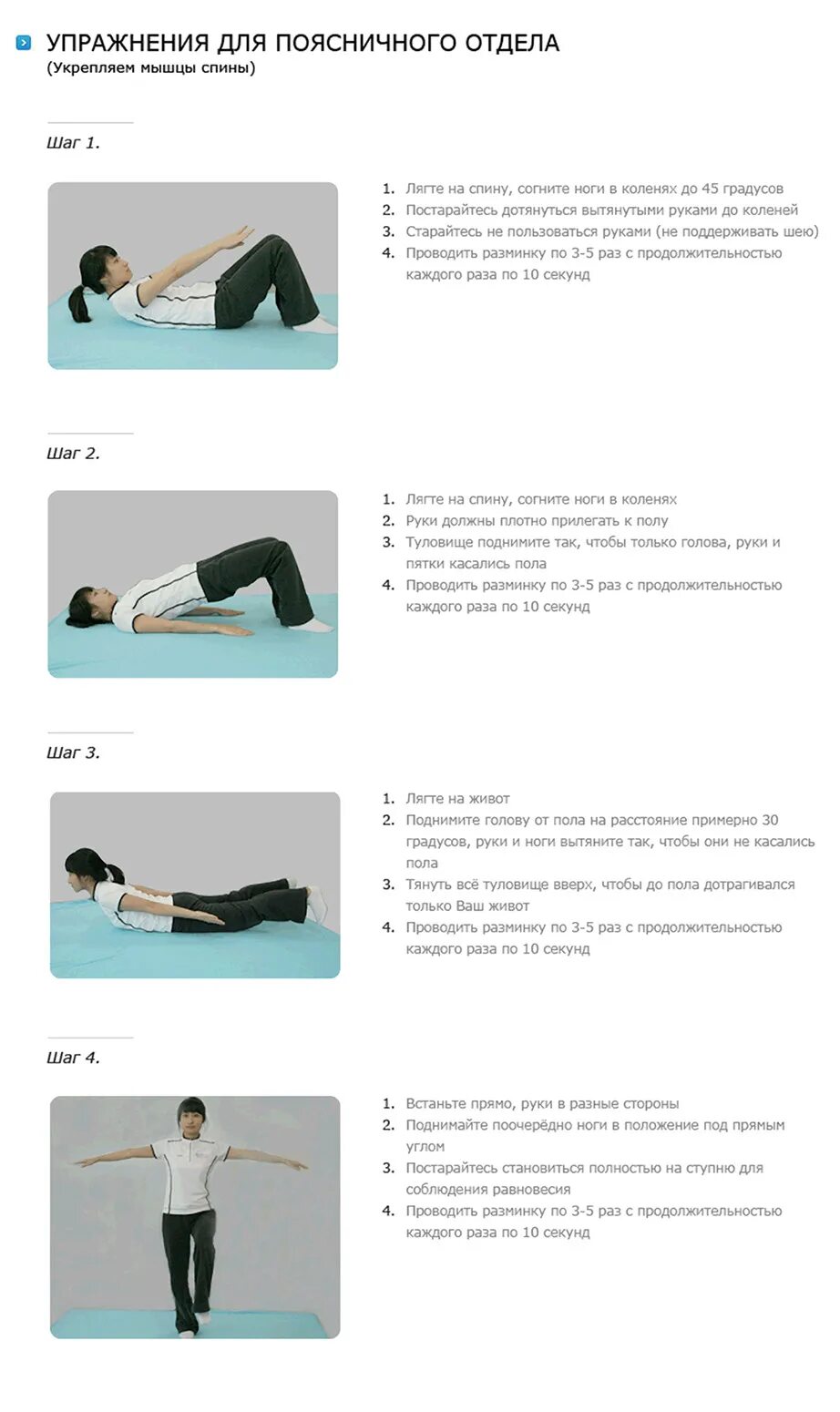 УПРАЖНЕНИЯ ДЛЯ ПОЯСНИЧНОГО ОТДЕЛА
(Укрепляем мышцы спины)

Шаг 1.

1. Лягте на спину, согните ноги в коленях до 45 градусов
2. Постарайтесь дотянуться вытянутыми руками до коленей
3. Старайтесь не пользоваться руками (не поддерживать шею)
4. Проводить разминку по 3-5 раз с продолжительностью каждого раза по 10 секунд

Шаг 2.

1. Лягте на спину, согните ноги в коленях
2. Руки должны плотно прилегать к полу
3. Туловище поднимите так, чтобы только голова, руки и пятки касались пола
4. Проводить разминку по 3-5 раз с продолжительностью каждого раза по 10 секунд

Шаг 3.

1. Лягте на живот
2. Поднимите голову от пола на расстояние примерно 30 градусов, руки и ноги вытяните так, чтобы они не касались пола
3. Тянуть всё туловище вверх, чтобы до пола дотрагивался только Ваш живот
4. Проводить разминку по 3-5 раз с продолжительностью каждого раза по 10 секунд

Шаг 4.

1. Встаньте прямо, руки в разные стороны
2. Поднимайте поочерёдно ноги в положение под прямым углом
3. Постарайтесь становиться полностью на ступню для соблюдения равновесия
4. Проводить разминку по 3-5 раз с продолжительностью каждого раза по 10 секунд