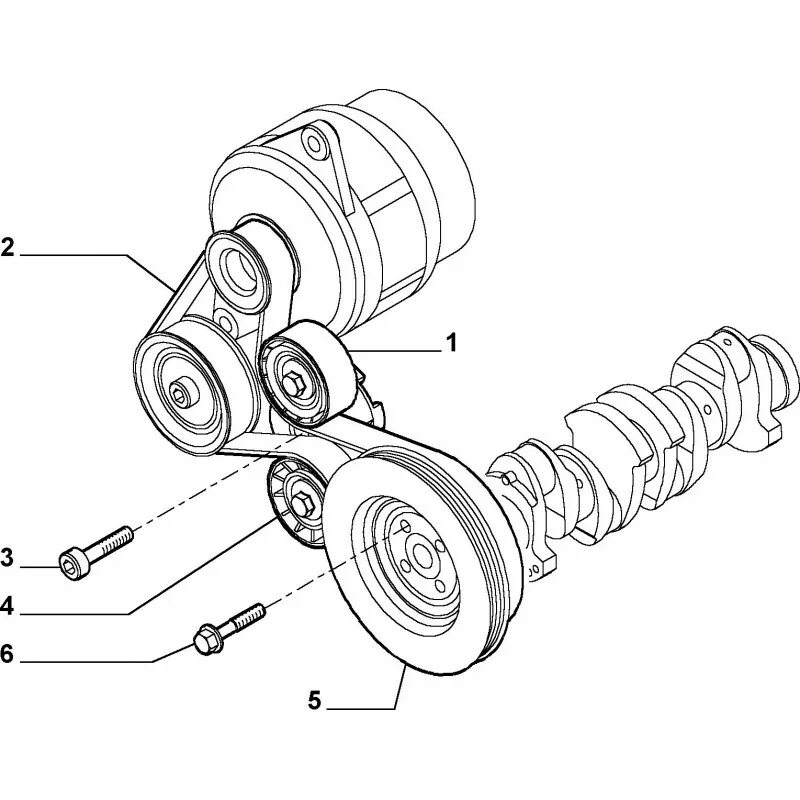 2
1
3
4
6
5