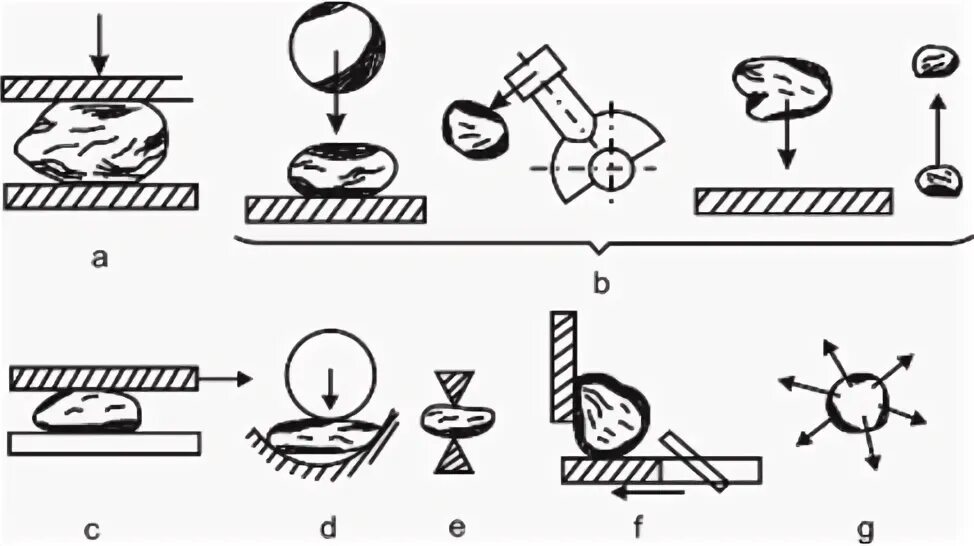 a

b

c

d

e

f

g