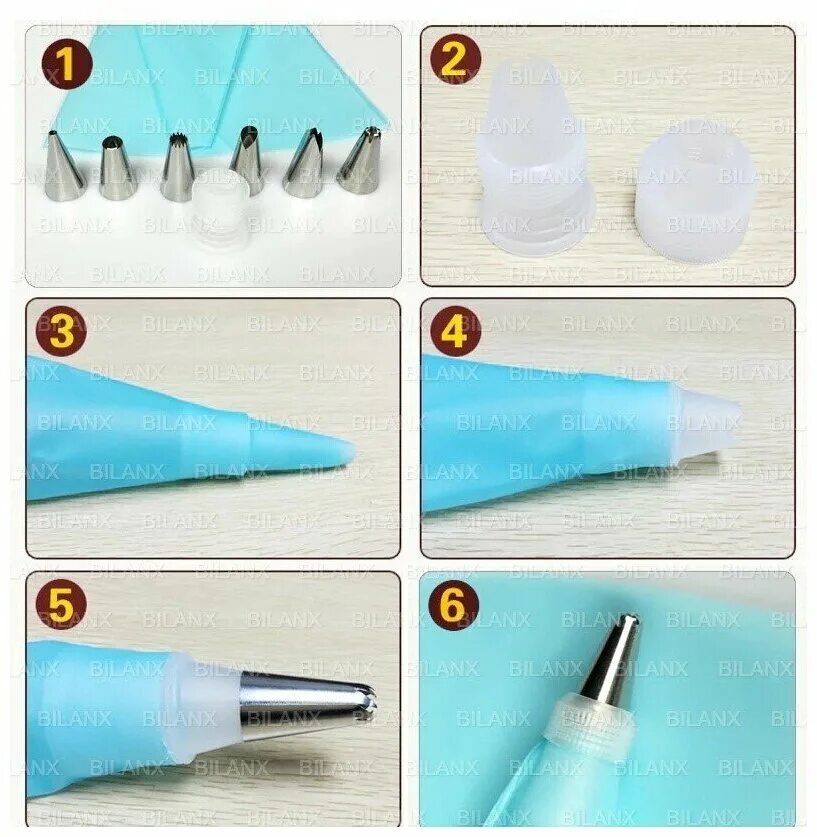 1
2
3
4
5
6
BILANX