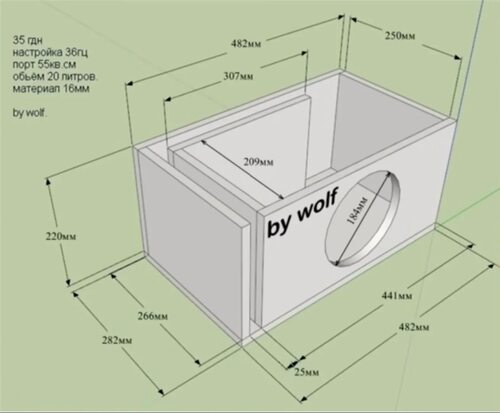 35 гдн
настройка 36гц
порт 55кв.см
обьём 20 литров.
материал 16мм

by wolf.

482мм
250мм
307мм
209мм
by wolf
184мм
220мм
266мм
282мм
441мм
482мм
25мм