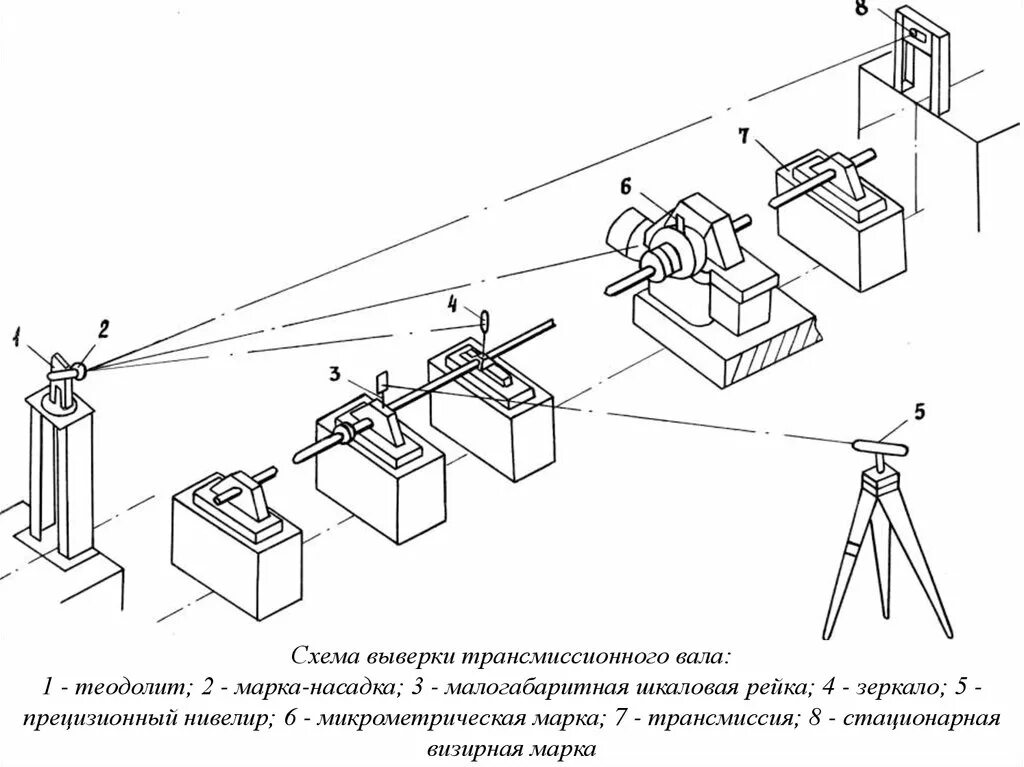 8

7

6

4

1

2

3

5

Схема выверки трансмиссионного вала:
1 - теодолит; 2 - марка-насадка; 3 - малогабаритная шкаловая рейка; 4 - зеркало; 5 - прецизионный нивелир; 6 - микрометрическая марка; 7 - трансмиссия; 8 - стационарная визирная марка