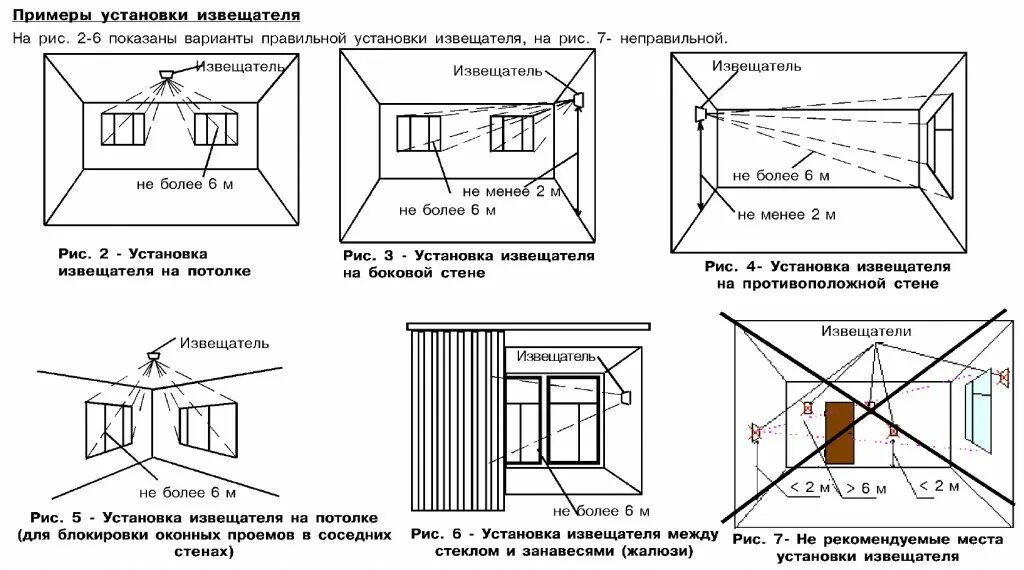 Примеры установки извещателя

На рис. 2-6 показаны варианты правильной установки извещателя, на рис. 7- неправильной.

Извещатель

не более 6 м

Рис. 2 - Установка извещателя на потолке

Извещатель

не менее 2 м

не более 6 м

Рис. 3 - Установка извещателя на боковой стене

Извещатель

не более 6 м

не менее 2 м

Рис. 4- Установка извещателя на противоположной стене

Извещатель

не более 6 м

Рис. 5 - Установка извещателя на потолке (для блокировки оконных проемов в соседних стенах)

Извещатель

не более 6 м

Рис. 6 - Установка извещателя между стеклом и занавесями (жалюзи)

Извещатели

< 2 м

> 6 м

< 2 м

Рис. 7- Не рекомендуемые места установки извещателя