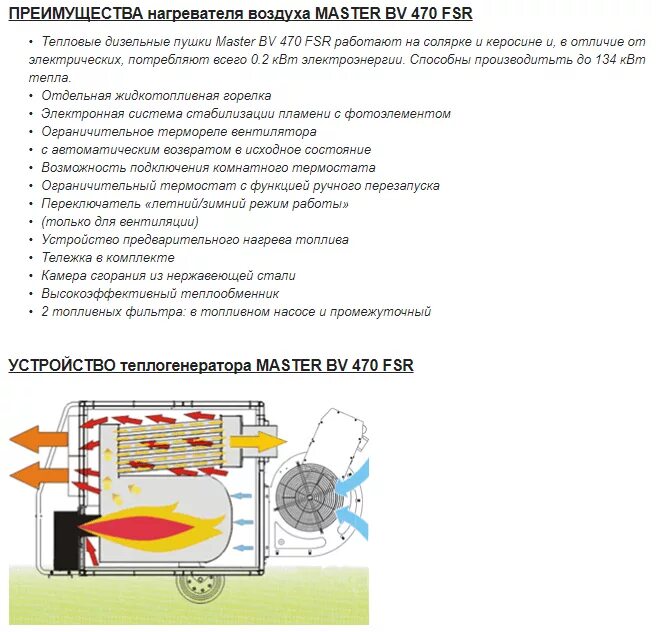 ПРЕИМУЩЕСТВА нагревателя воздуха MASTER BV 470 FSR

• Тепловые дизельные пушки Master BV 470 FSR работают на солярке и керосине и, в отличие от электрических, потребляют всего 0.2 кВт электроэнергии. Способны производить до 134 кВт тепла.
• Отдельная жидкотопливная горелка
• Электронная система стабилизации пламени с фотоэлементом
• Ограничительное термореле вентилятора
• с автоматическим возвратом в исходное состояние
• Возможность подключения комнатного термостата
• Ограничительный термостат с функцией ручного перезапуска
• Переключатель «летний/зимний режим работы»
• (только для вентиляции)
• Устройство предварительного нагрева топлива
• Тележка в комплекте
• Камера сгорания из нержавеющей стали
• Высокоэффективный теплообменник
• 2 топливных фильтра: в топливном насосе и промежуточный

УСТРОЙСТВО теплогенератора MASTER BV 470 FSR