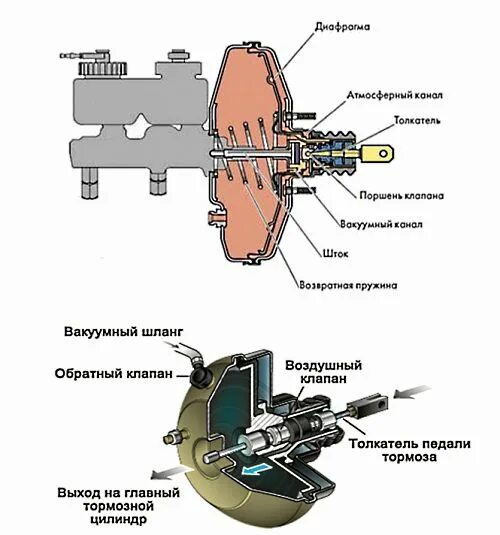 Диафрагма

Атмосферный канал

Толкатель

Поршень клапана

Вакуумный канал

Шток

Возвратная пружина

Вакуумный шланг

Обратный клапан

Воздушный клапан

Толкатель педали тормоза

Выход на главный тормозной цилиндр