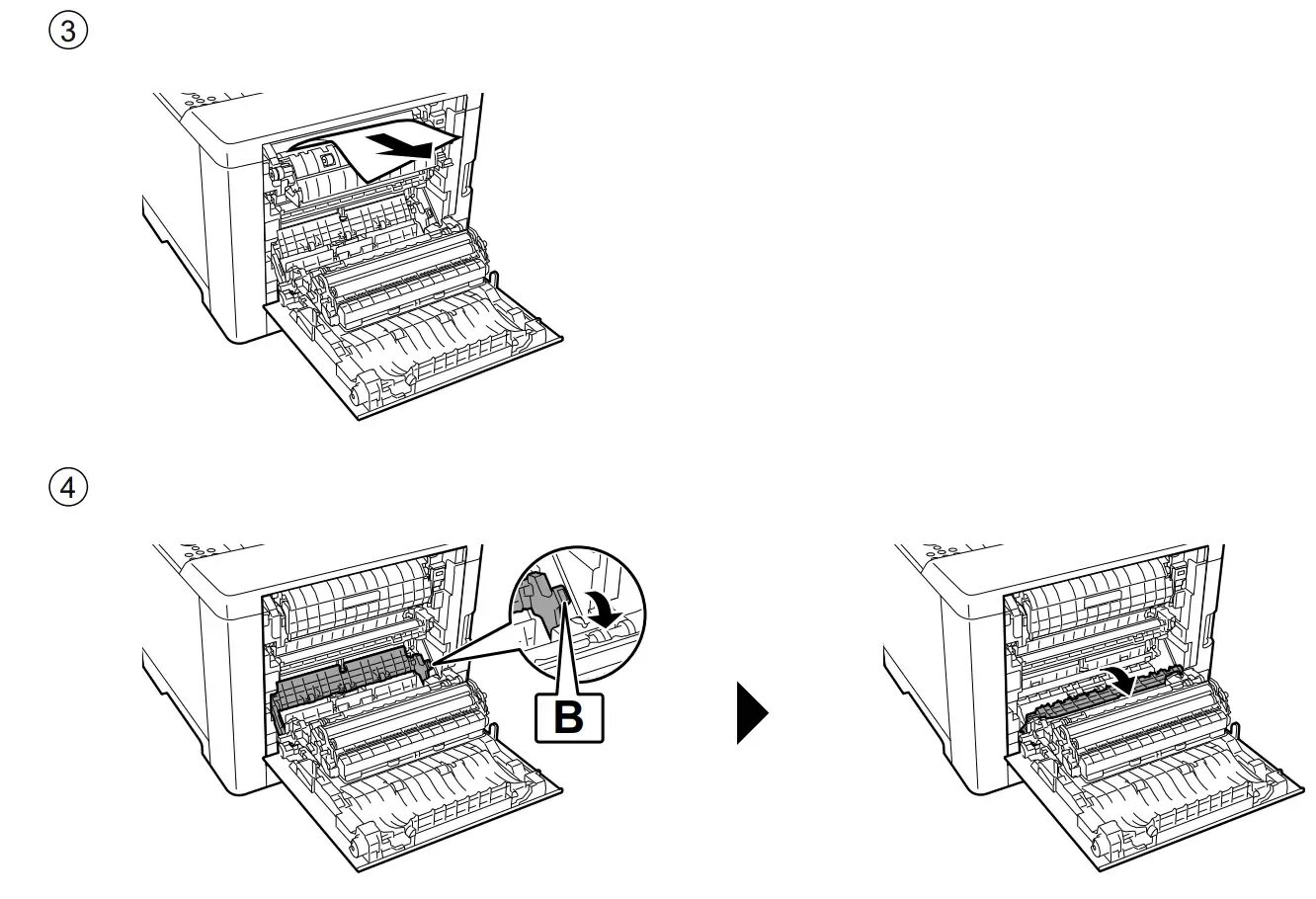 ③

④

B