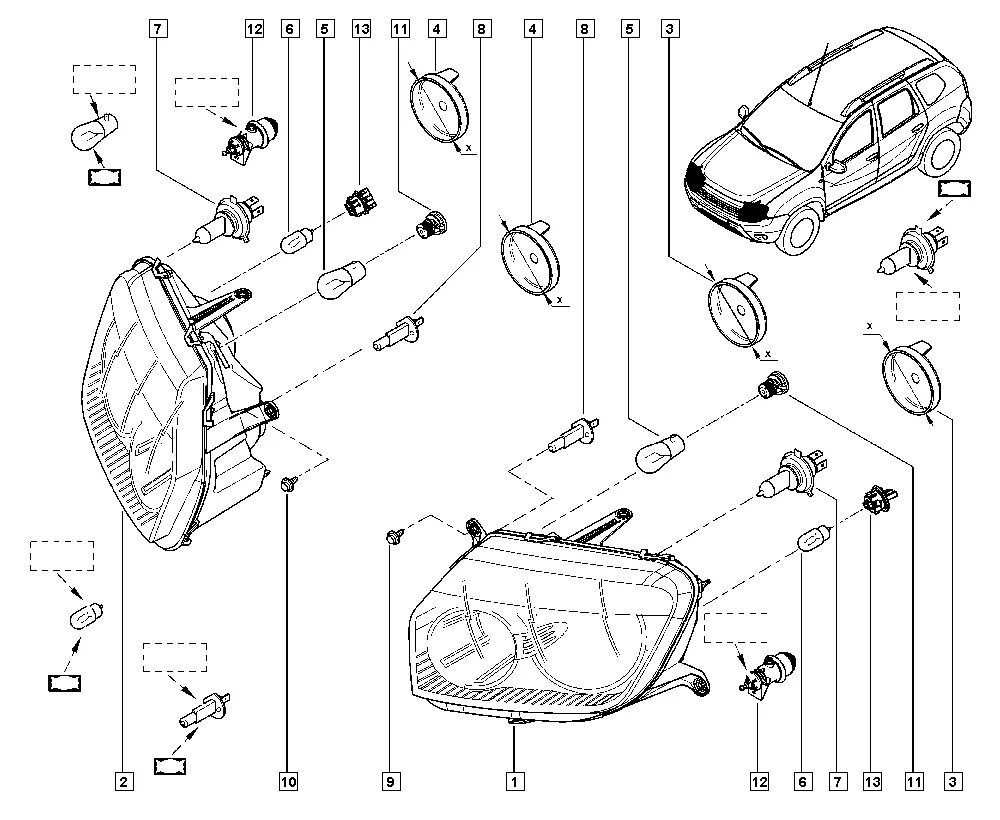 7
12
6
5
13
11
4
8
4
8
5
3
x
x
x
x
2
10
9
1
12
6
7
13
11
3