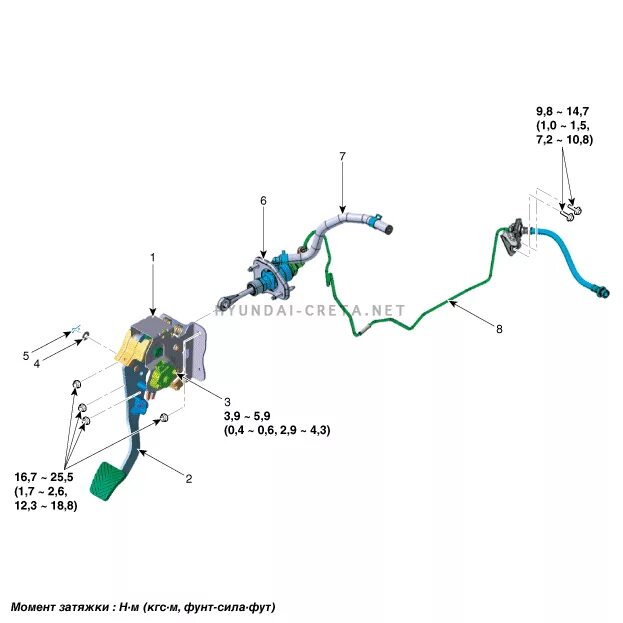 9,8 ~ 14,7
(1,0 ~ 1,5,
7,2 ~ 10,8)

7

6

1

HYUNDAI-CRETA.NET

8

5

4

3

3,9 ~ 5,9
(0,4 ~ 0,6, 2,9 ~ 4,3)

2

16,7 ~ 25,5
(1,7 ~ 2,6,
12,3 ~ 18,8)

Момент затяжки : Н·м (кгс·м, фунт-сила·фут)