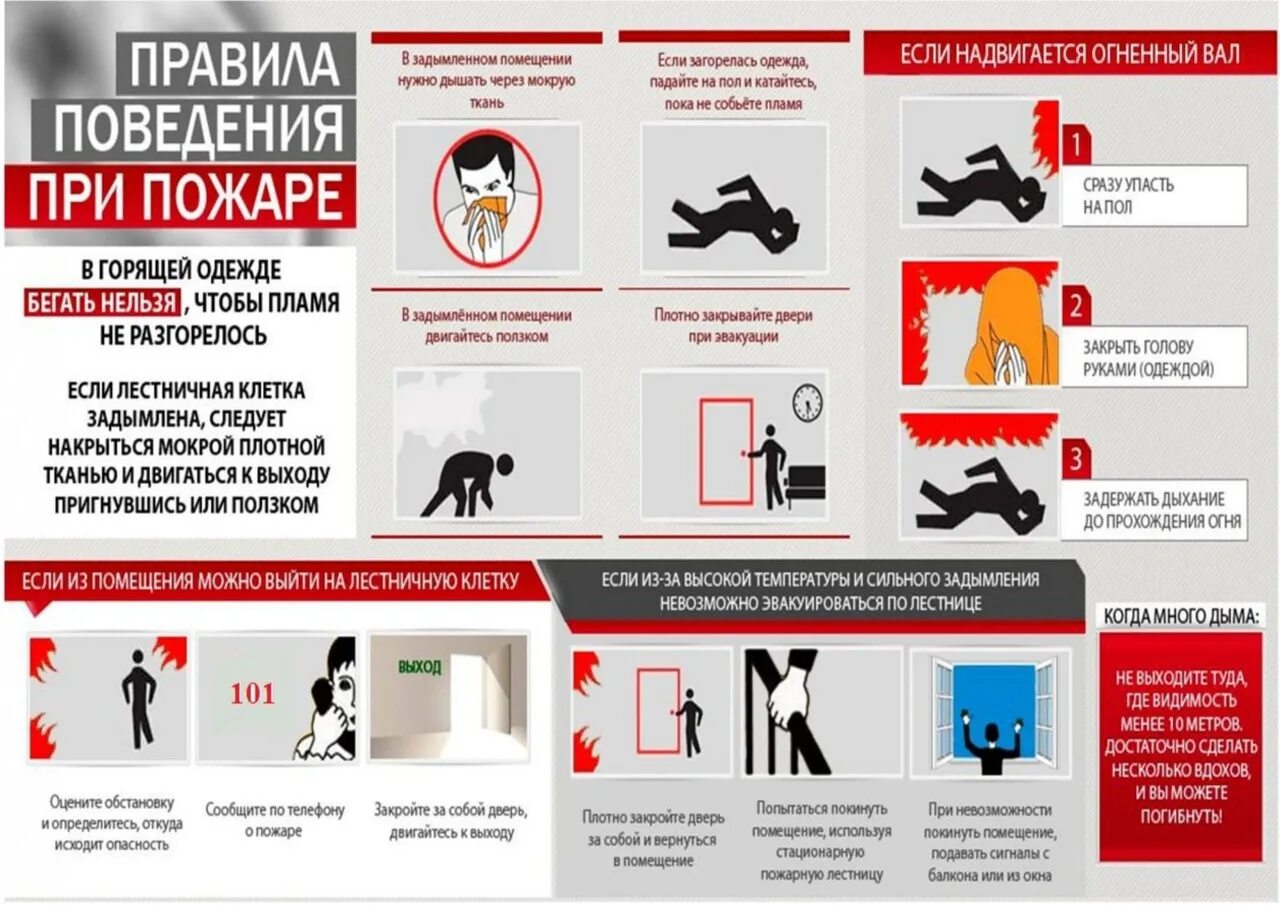 ПРАВИЛА ПОВЕДЕНИЯ ПРИ ПОЖАРЕ

В ГОРЯЩЕЙ ОДЕЖДЕ БЕГАТЬ НЕЛЬЗЯ, ЧТОБЫ ПЛАМЯ НЕ РАЗГОРЕЛОСЬ

ЕСЛИ ЛЕСТНИЧНАЯ КЛЕТКА ЗАДЫМЛЕНА, СЛЕДУЕТ НАКРЫТЬСЯ МОКРОЙ ПЛОТНОЙ ТКАНЬЮ И ДВИГАТЬСЯ К ВЫХОДУ ПРИГНУВШИСЬ ИЛИ ПОЛЗКОМ

В задымленном помещении нужно дышать через мокрую ткань

Если загорелась одежда, падайте на пол и катайтесь, пока не собьёте пламя

В задымлённом помещении двигайтесь ползком

Плотно закрывайте двери при эвакуации

ЕСЛИ НАДВИГАЕТСЯ ОГНЕННЫЙ ВАЛ

1
СРАЗУ УПАСТЬ НА ПОЛ

2
ЗАКРЫТЬ ГОЛОВУ РУКАМИ (ОДЕЖДОЙ)

3
ЗАДЕРЖАТЬ ДЫХАНИЕ ДО ПРОХОЖДЕНИЯ ОГНЯ

ЕСЛИ ИЗ ПОМЕЩЕНИЯ МОЖНО ВЫЙТИ НА ЛЕСТНИЧНУЮ КЛЕТКУ

101

ВЫХОД

Оцените обстановку и определитесь, откуда исходит опасность

Сообщите по телефону о пожаре

Закройте за собой дверь, двигайтесь к выходу

ЕСЛИ ИЗ-ЗА ВЫСОКОЙ ТЕМПЕРАТУРЫ И СИЛЬНОГО ЗАДЫМЛЕНИЯ НЕВОЗМОЖНО ЭВАКУИРОВАТЬСЯ ПО ЛЕСТНИЦЕ

Плотно закройте дверь за собой и вернуться в помещение

Попытаться покинуть помещение, используя стационарную пожарную лестницу

При невозможности покинуть помещение, подавать сигналы с балкона или из окна

КОГДА МНОГО ДЫМА:

НЕ ВЫХОДИТЕ ТУДА, ГДЕ ВИДИМОСТЬ МЕНЕЕ 10 МЕТРОВ. ДОСТАТОЧНО СДЕЛАТЬ НЕСКОЛЬКО ВДОХОВ, И ВЫ МОЖЕТЕ ПОГИБНУТЬ!