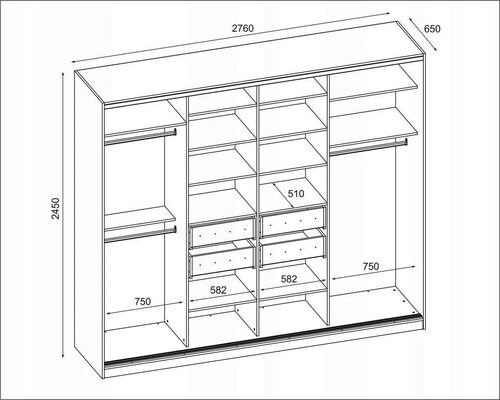 2760
650
2450
510
750
582
582
750