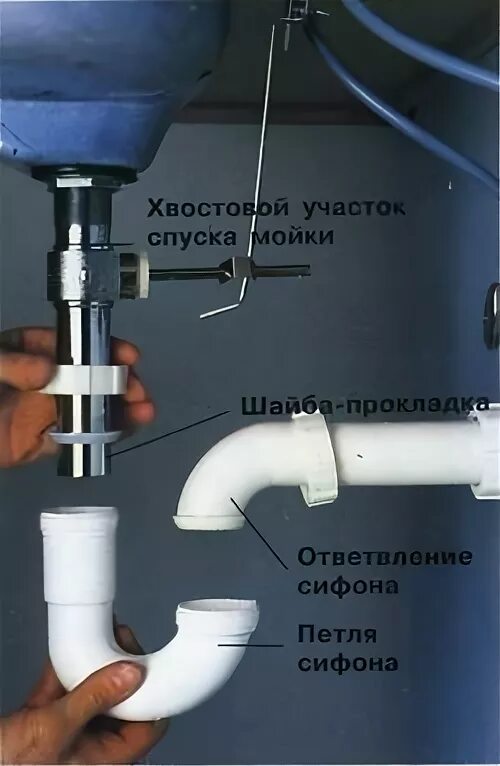 Хвостовой участок спуска мойки

Шайба-прокладка

Ответвление сифона

Петля сифона