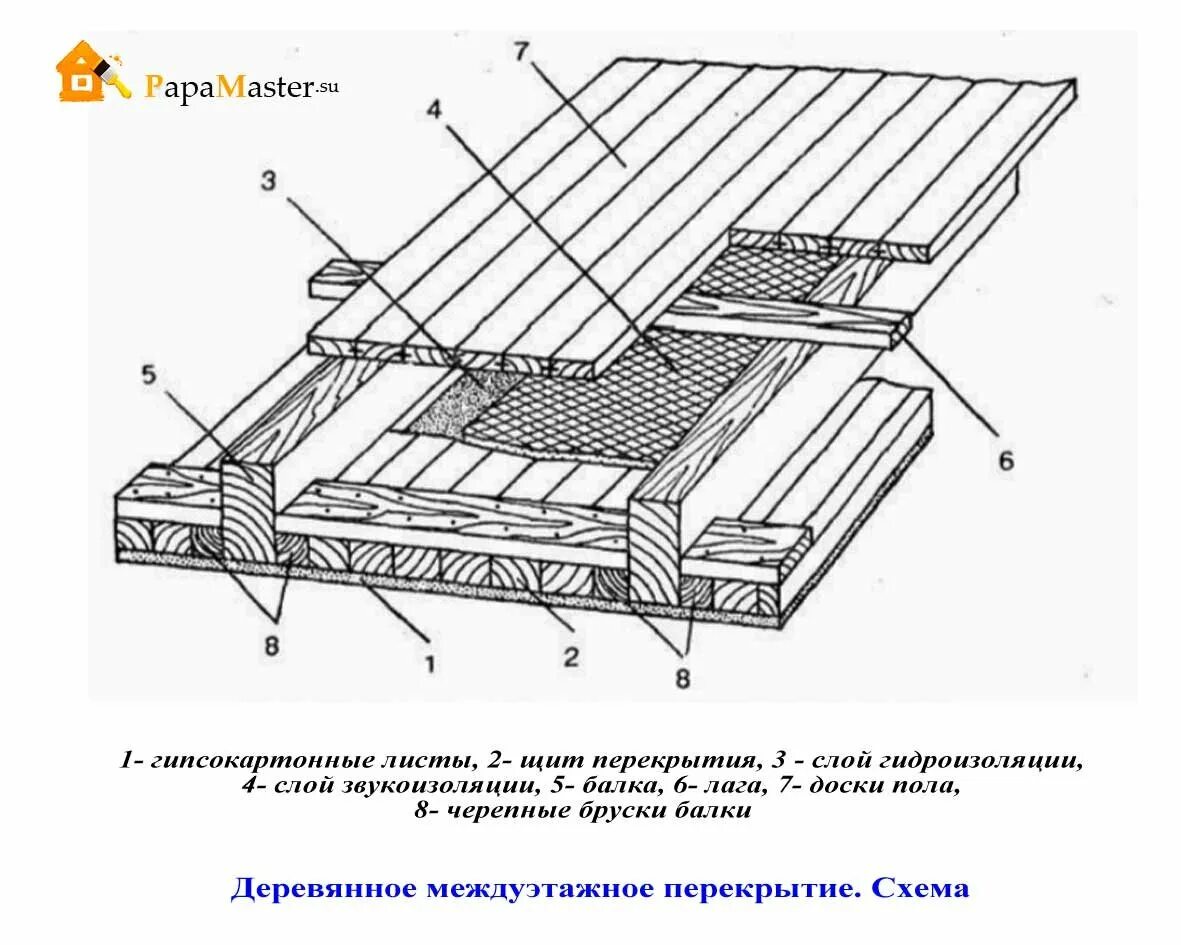 PapaMaster.su

7

4

3

5

6

8

1

2

8

1- гипсокартонные листы, 2- щит перекрытия, 3 - слой гидроизоляции, 4- слой звукоизоляции, 5- балка, 6- лага, 7- доски пола, 8- черепные бруски балки

Деревянное междуэтажное перекрытие. Схема