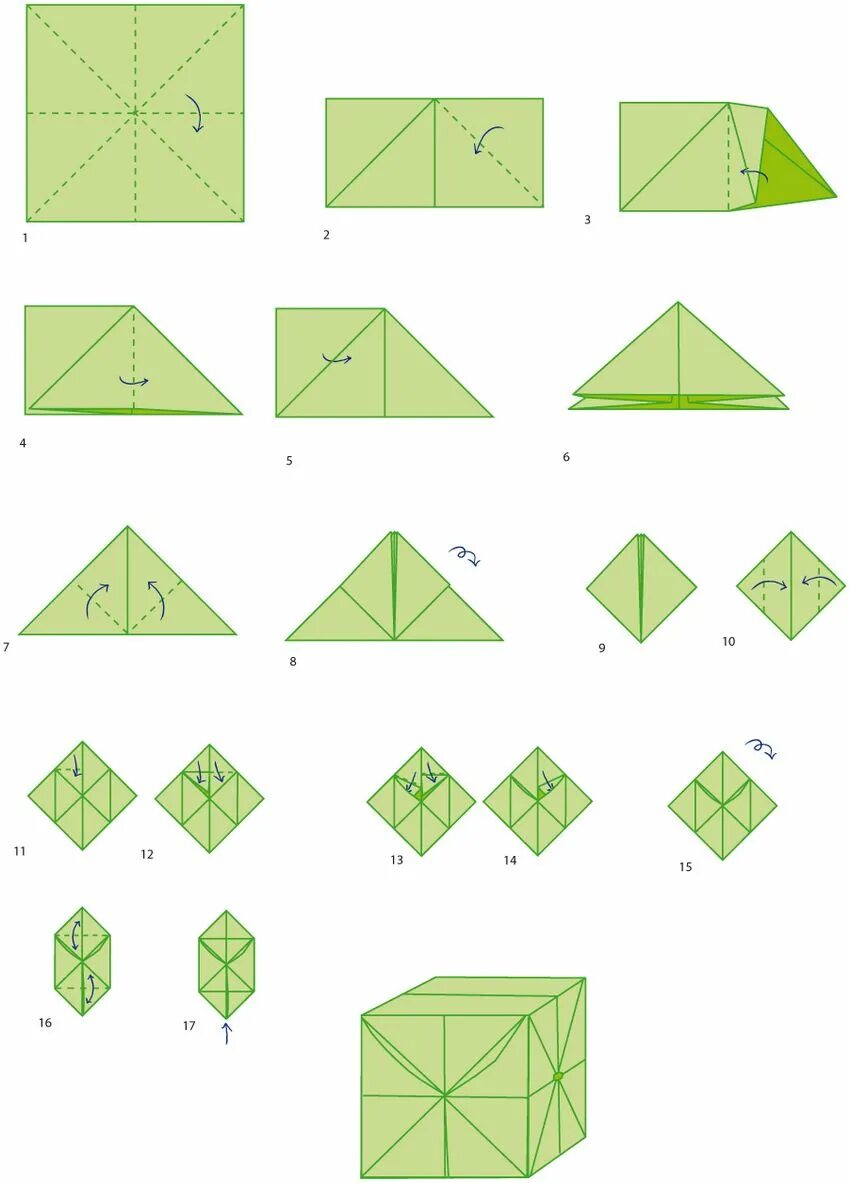 1
2
3
4
5
6
7
8
9
10
11
12
13
14
15
16
17