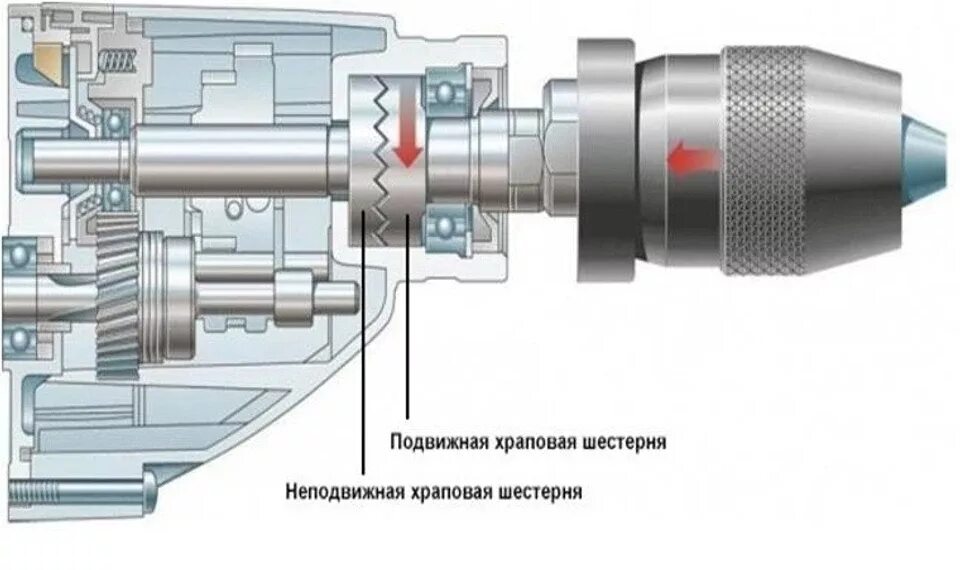 Подвижная храповая шестерня

Неподвижная храповая шестерня