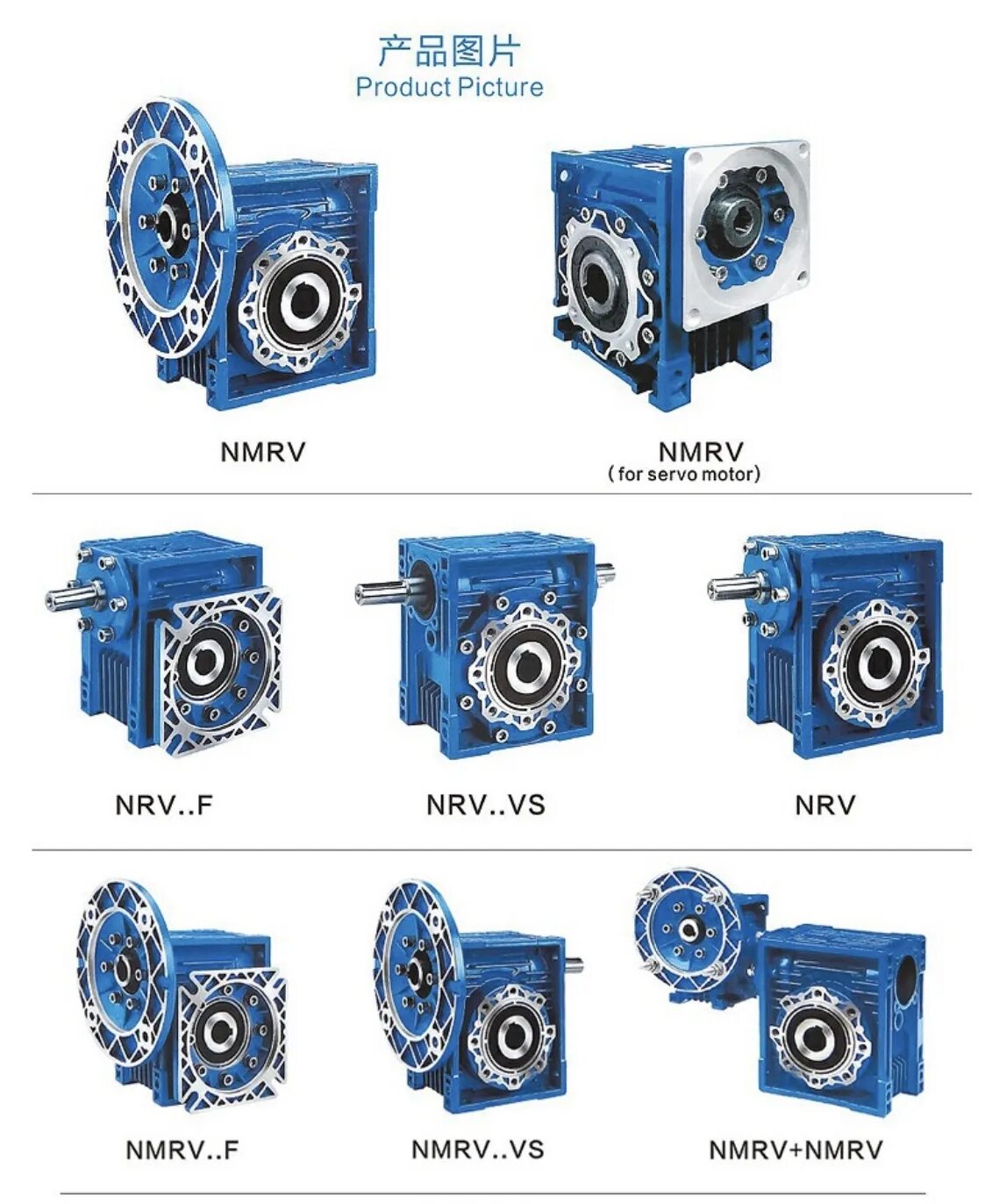 产品图片
Product Picture

NMRV

NMRV
( for servo motor)

NRV..F

NRV..VS

NRV

NMRV..F

NMRV..VS

NMRV+NMRV