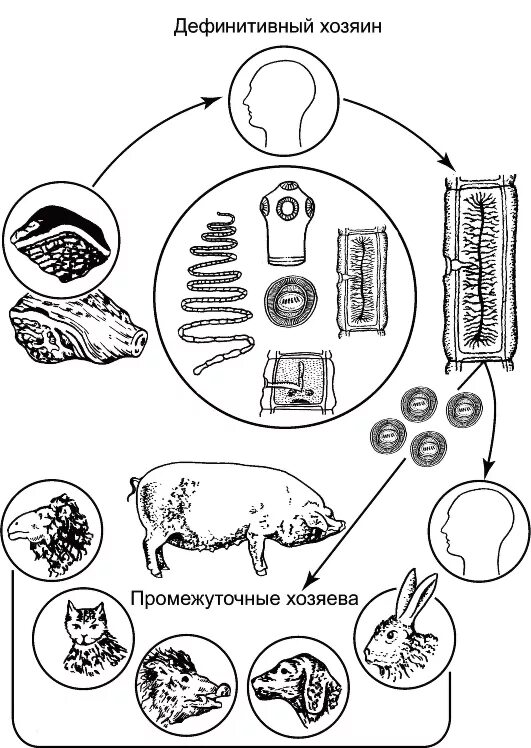 Дефинитивный хозяин

Промежуточные хозяева