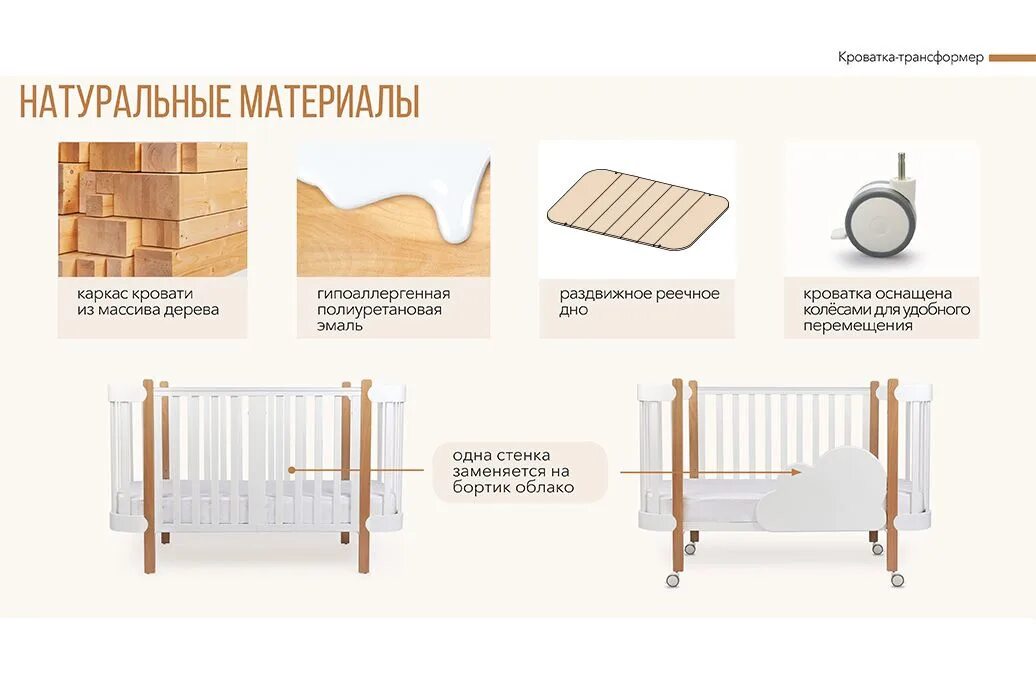 Кроватка-трансформер

НАТУРАЛЬНЫЕ МАТЕРИАЛЫ

каркас кровати из массива дерева

гипоаллергенная полиуретановая эмаль

раздвижное реечное дно

кроватка оснащена колёсами для удобного перемещения

одна стенка заменяется на бортик облако