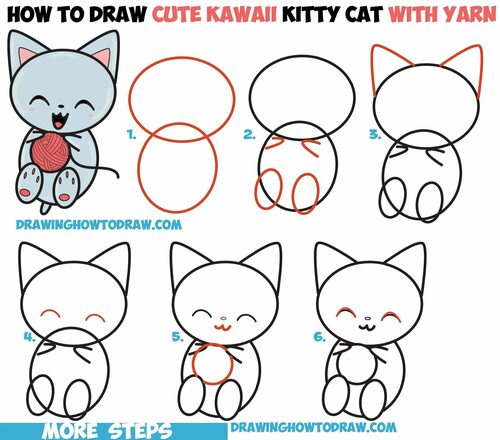 HOW TO DRAW CUTE KAWAII KITTY CAT WITH YARN

1.

2.

3.

DRAWINGHOWTODRAW.COM

4.

5.

6.

MORE STEPS

DRAWINGHOWTODRAW.COM