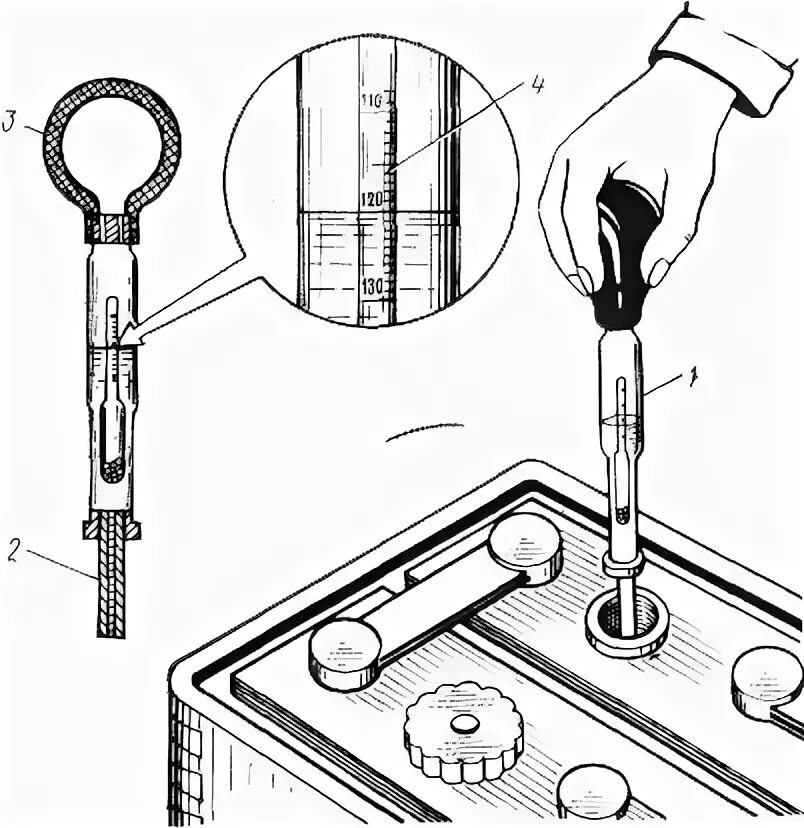 3
110
4
120
130
1
2