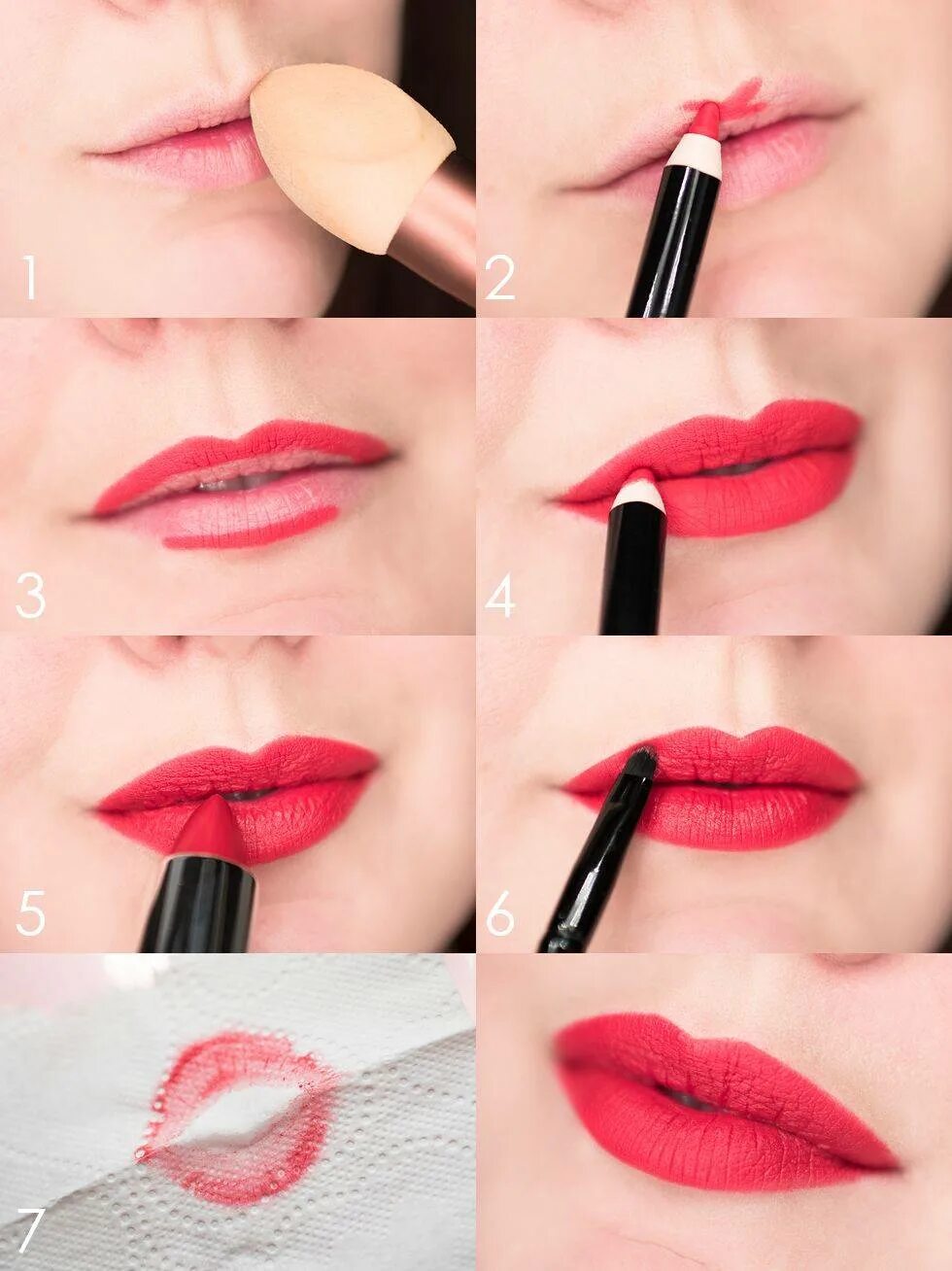 1
2
3
4
5
6
7