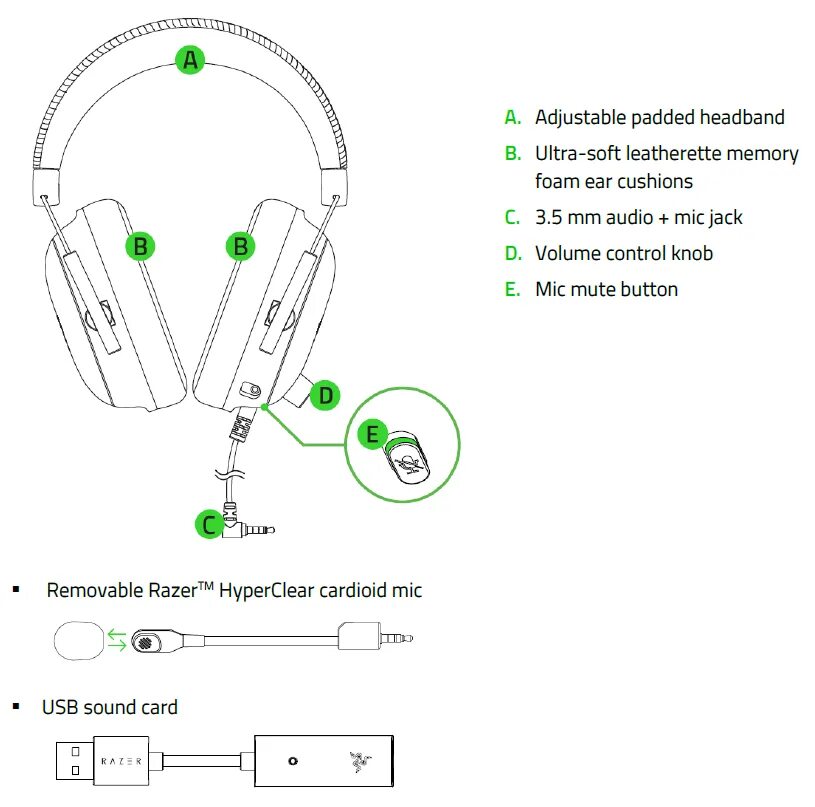 A

B

B

D

E

C

A. Adjustable padded headband

B. Ultra-soft leatherette memory foam ear cushions

C. 3.5 mm audio + mic jack

D. Volume control knob

E. Mic mute button

▪ Removable Razer™ HyperClear cardioid mic

▪ USB sound card

RAZER