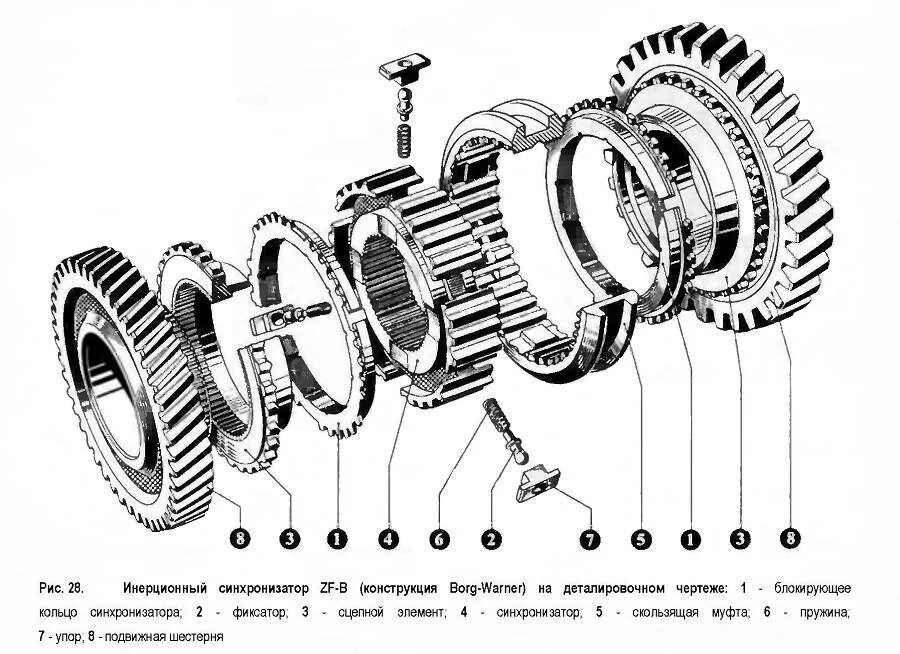 8 3 1 4 6 2 7 5 1 3 8

Рис. 28. Инерционный синхронизатор ZF-B (конструкция Borg-Warner) на деталировочном чертеже: 1 - блокирующее кольцо синхронизатора; 2 - фиксатор; 3 - сцепной элемент; 4 - синхронизатор; 5 - скользящая муфта; 6 - пружина; 7 - упор, 8 - подвижная шестерня