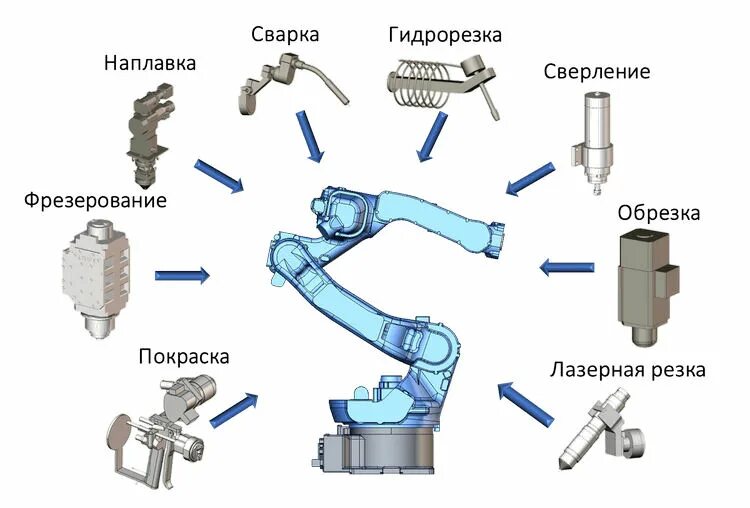 Наплавка

Сварка

Гидрорезка

Сверление

Фрезерование

Обрезка

Покраска

Лазерная резка