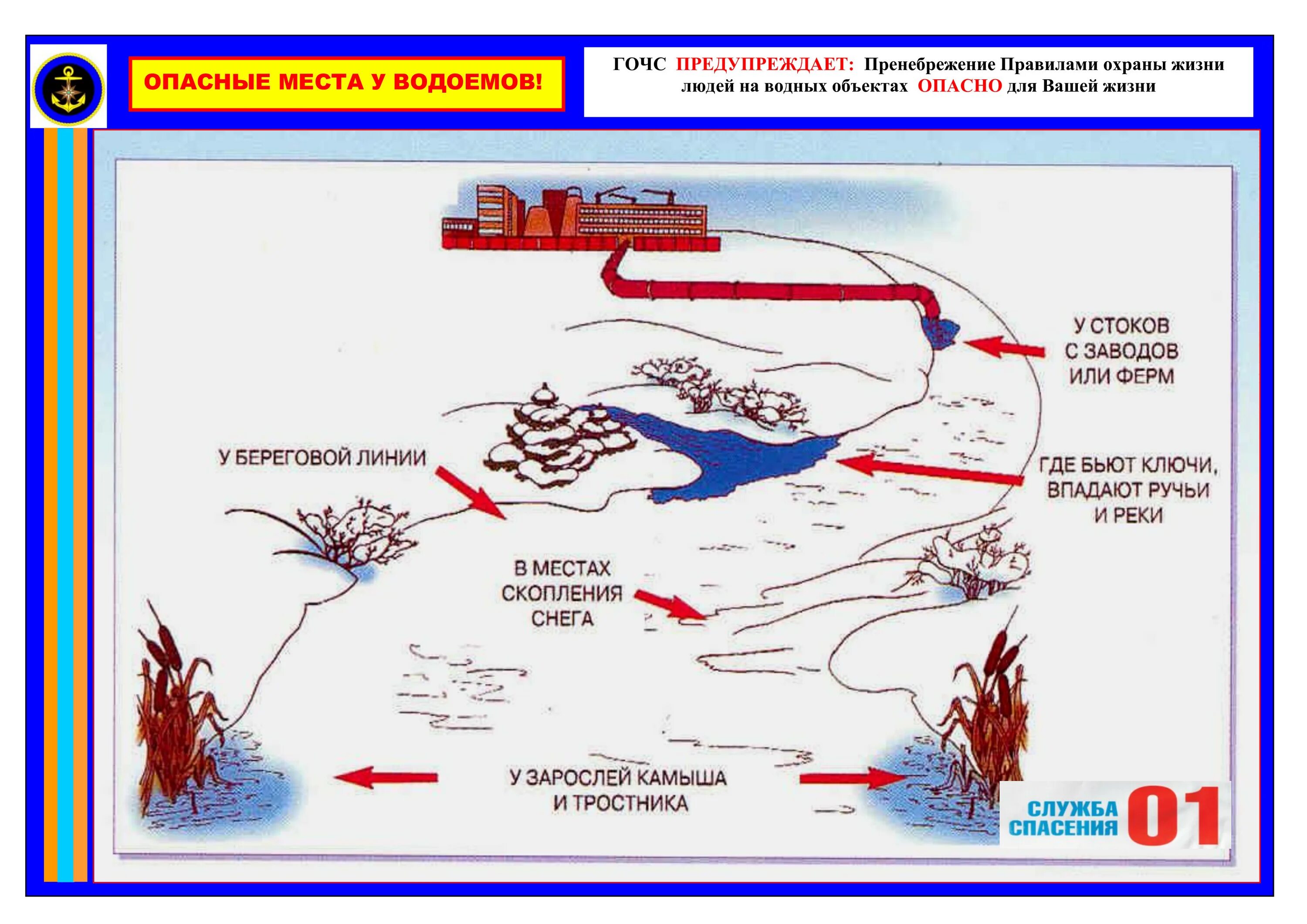 ОПАСНЫЕ МЕСТА У ВОДОЕМОВ!

ГОЧС ПРЕДУПРЕЖДАЕТ: Пренебрежение Правилами охраны жизни людей на водных объектах ОПАСНО для Вашей жизни

У СТОКОВ С ЗАВОДОВ ИЛИ ФЕРМ

У БЕРЕГОВОЙ ЛИНИИ

ГДЕ БЬЮТ КЛЮЧИ, ВПАДАЮТ РУЧЬИ И РЕКИ

В МЕСТАХ СКОПЛЕНИЯ СНЕГА

У ЗАРОСЛЕЙ КАМЫША И ТРОСТНИКА

СЛУЖБА СПАСЕНИЯ 01